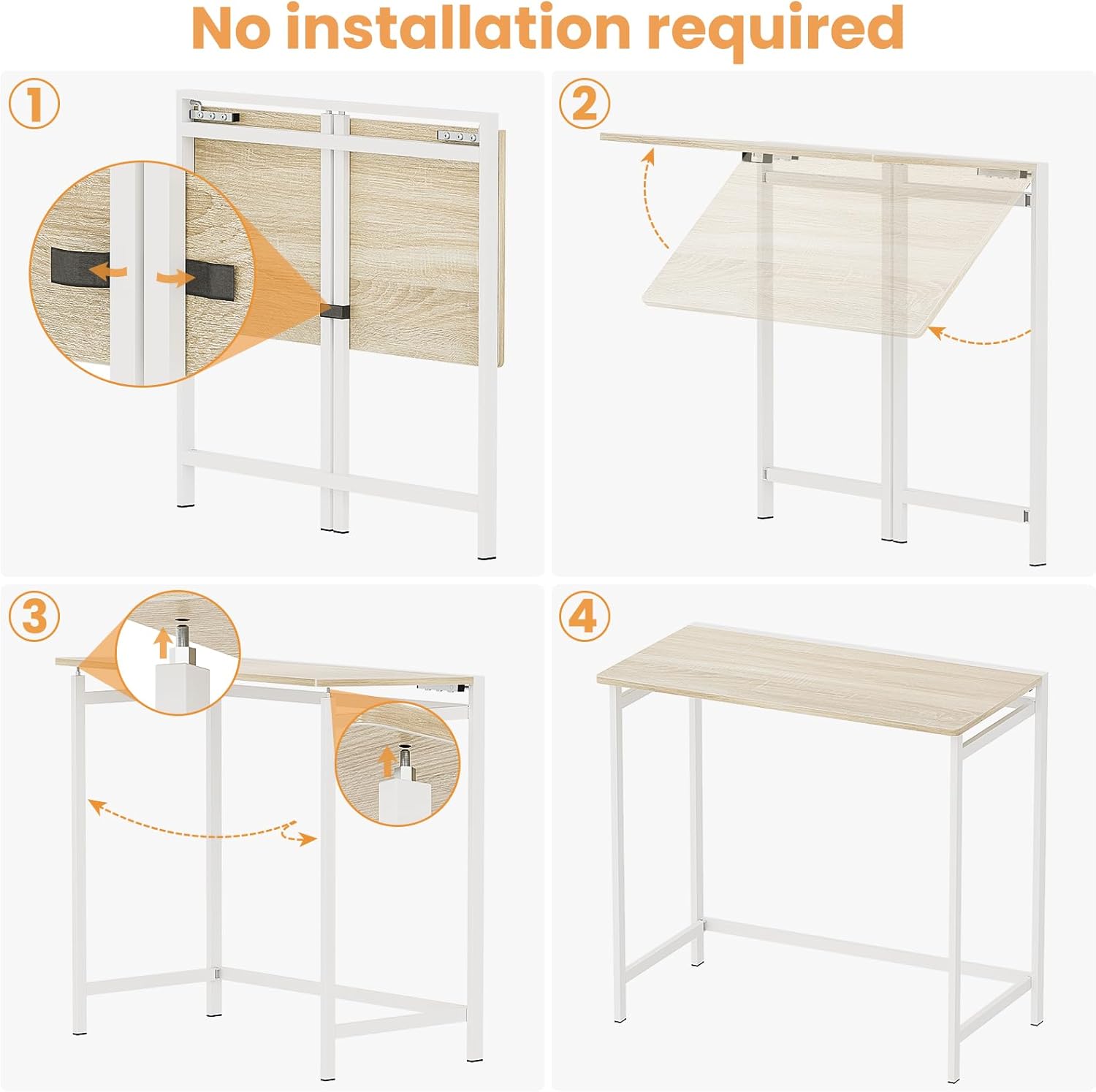 No installation required

1

2

3

4