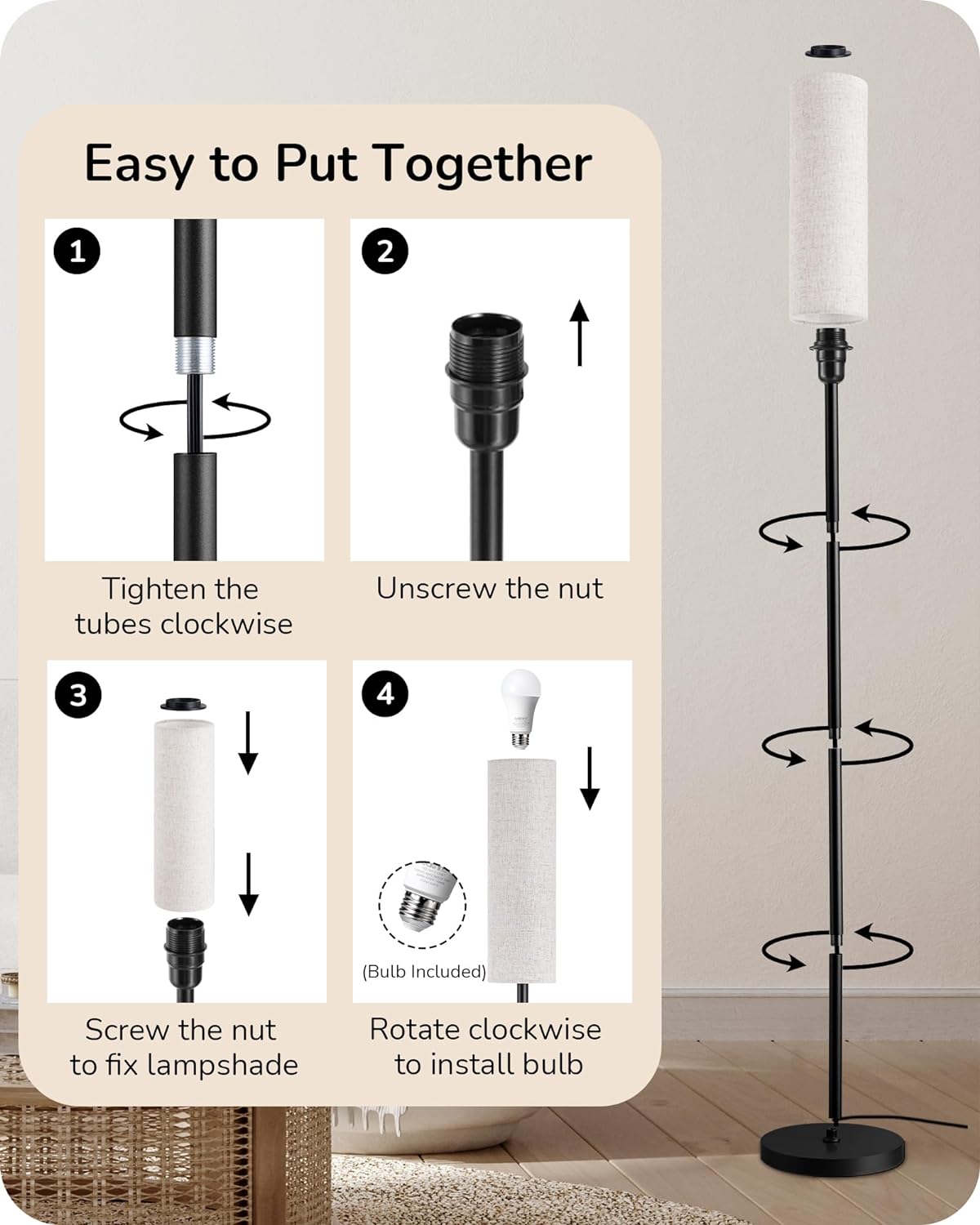 Easy to Put Together

1

Tighten the tubes clockwise

2

Unscrew the nut

3

Screw the nut to fix lampshade

4

(Bulb Included)

Rotate clockwise to install bulb