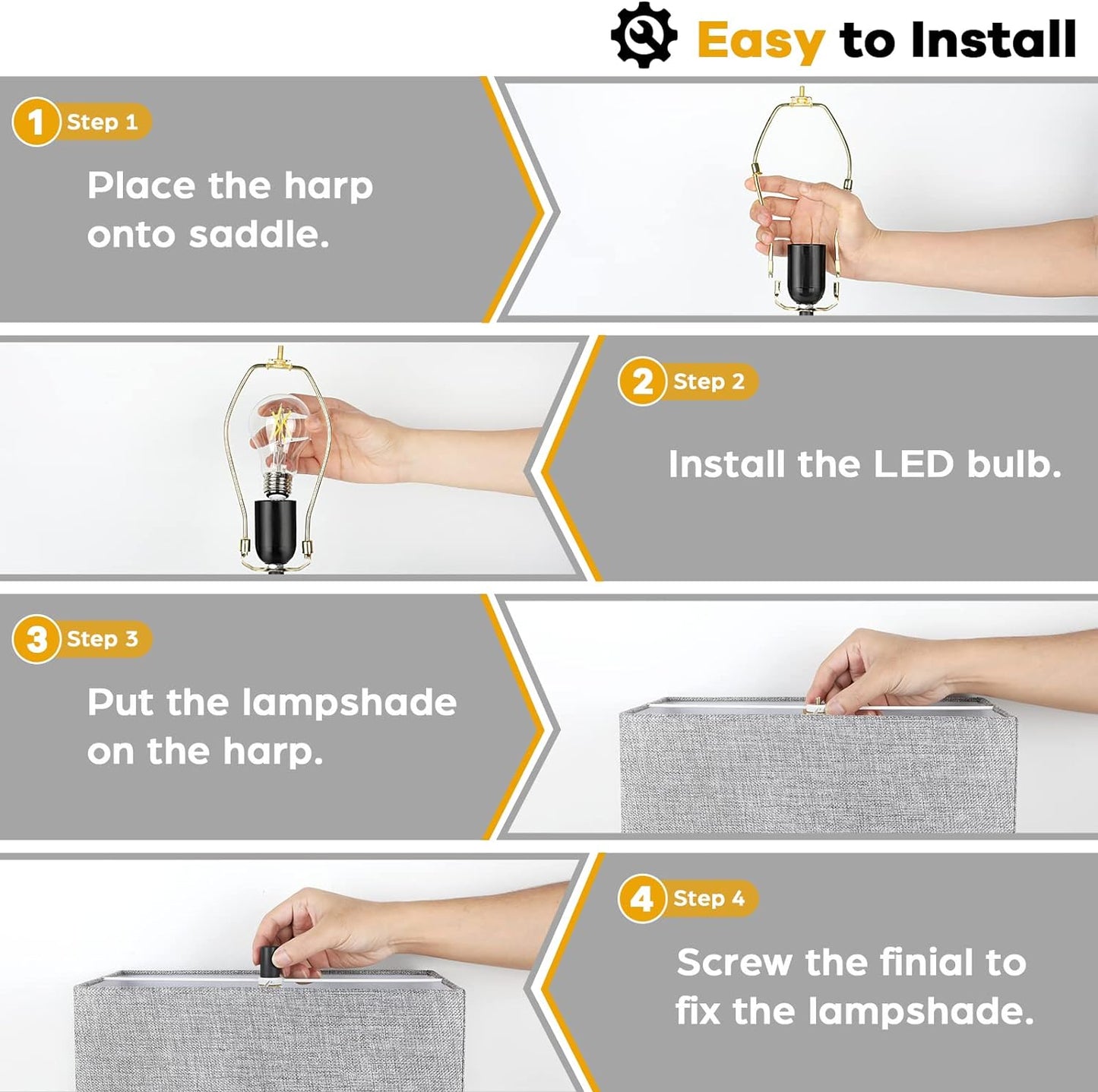 Easy to Install

1 Step 1

Place the harp onto saddle.

2 Step 2

Install the LED bulb.

3 Step 3

Put the lampshade on the harp.

4 Step 4

Screw the finial to fix the lampshade.