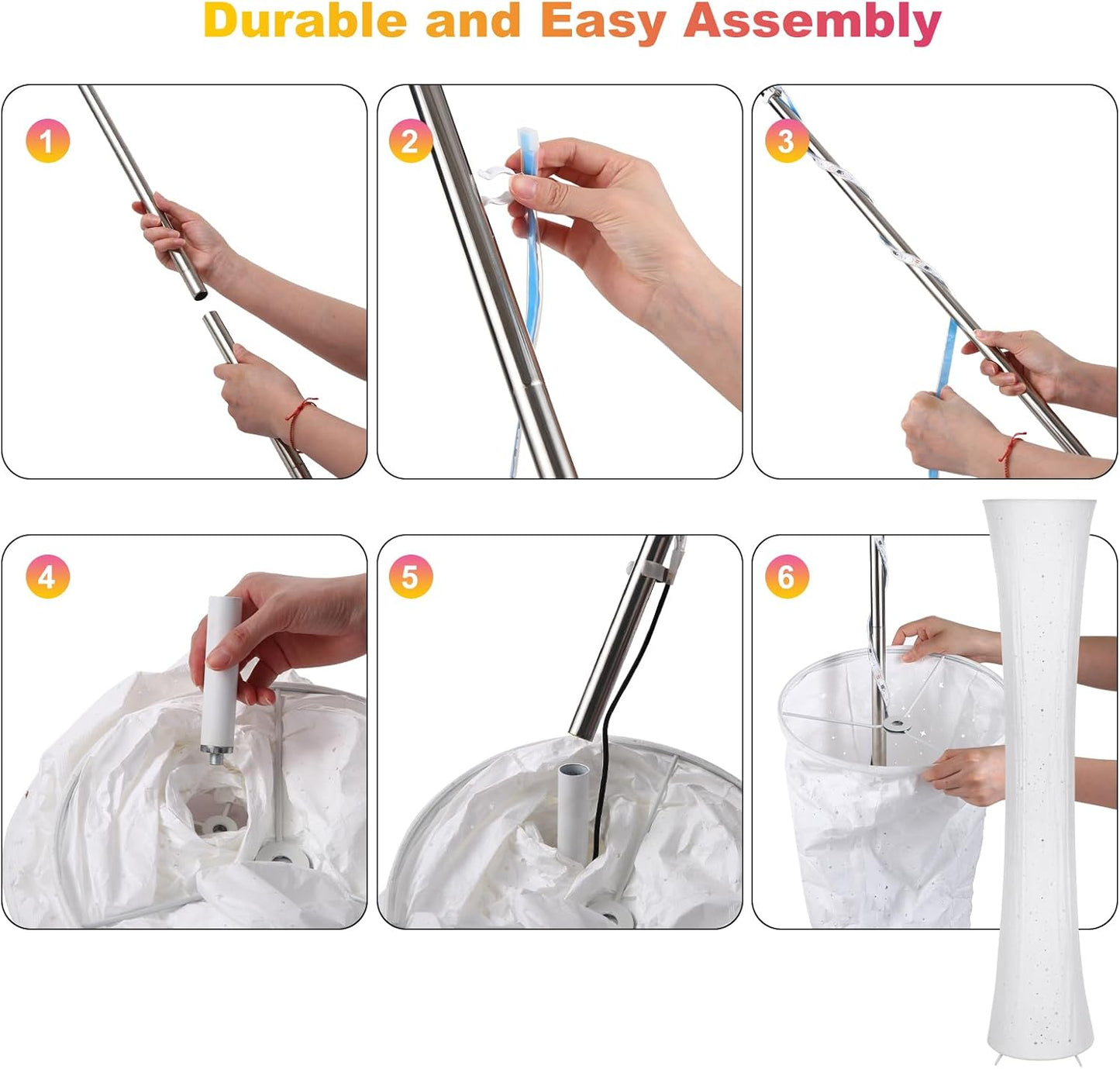 Durable and Easy Assembly

1

2

3

4

5

6