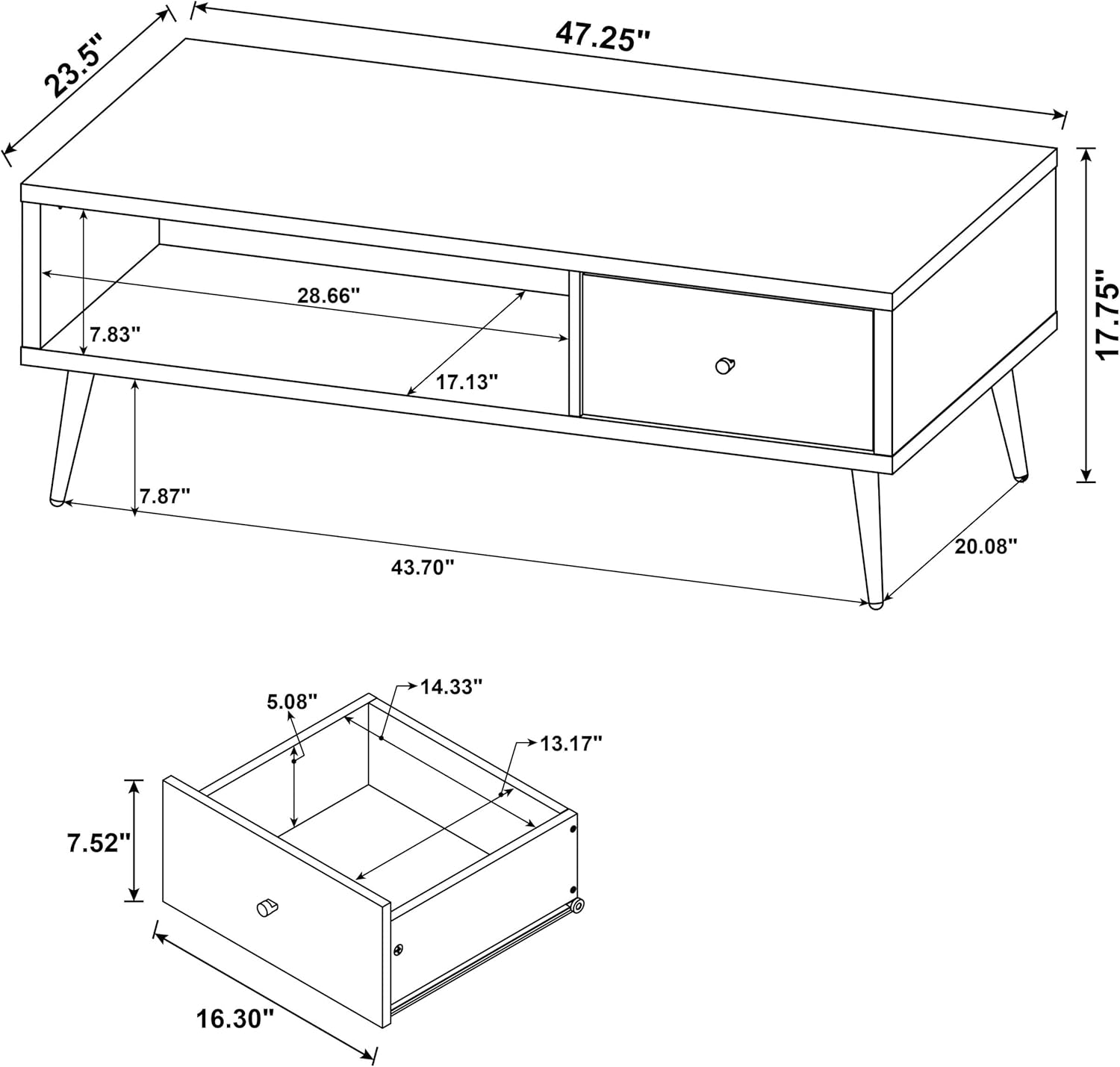 23.5"
47.25"
17.75"
28.66"
7.83"
17.13"
7.87"
43.70"
20.08"
5.08"
14.33"
13.17"
7.52"
16.30"