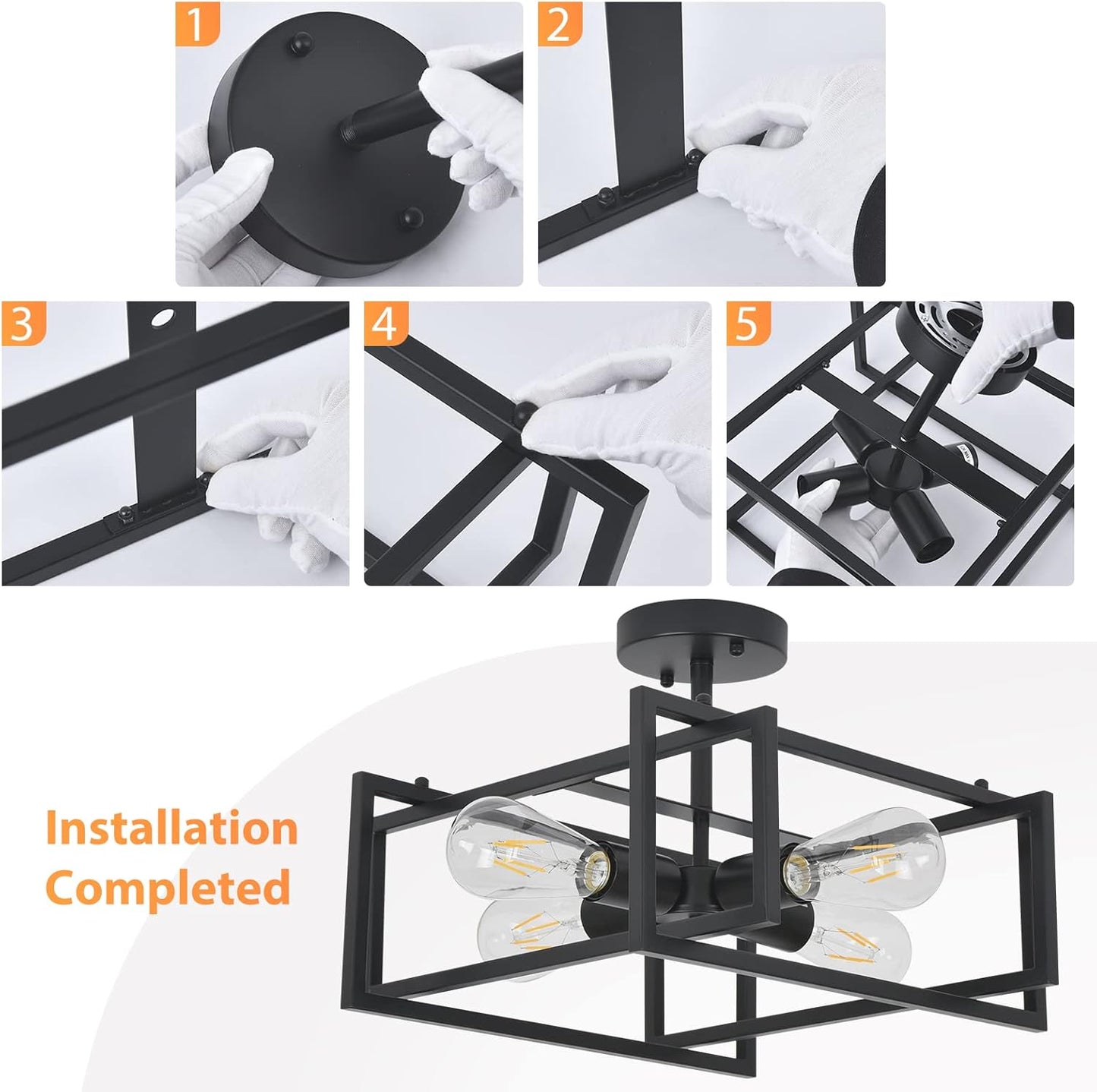 1

2

3

4

5

Installation Completed