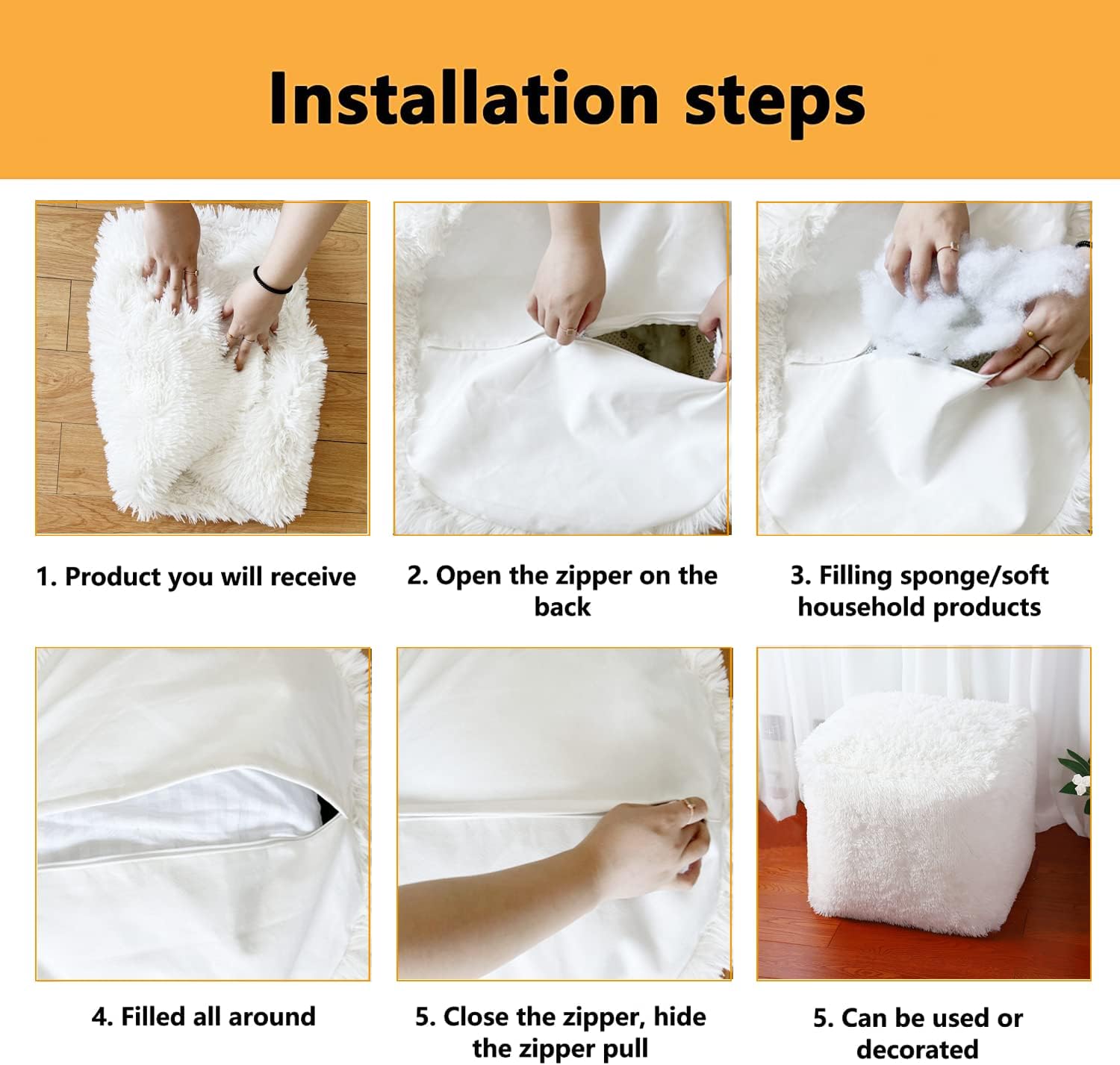 Installation steps

1. Product you will receive

2. Open the zipper on the back

3. Filling sponge/soft household products

4. Filled all around

5. Close the zipper, hide the zipper pull

5. Can be used or decorated