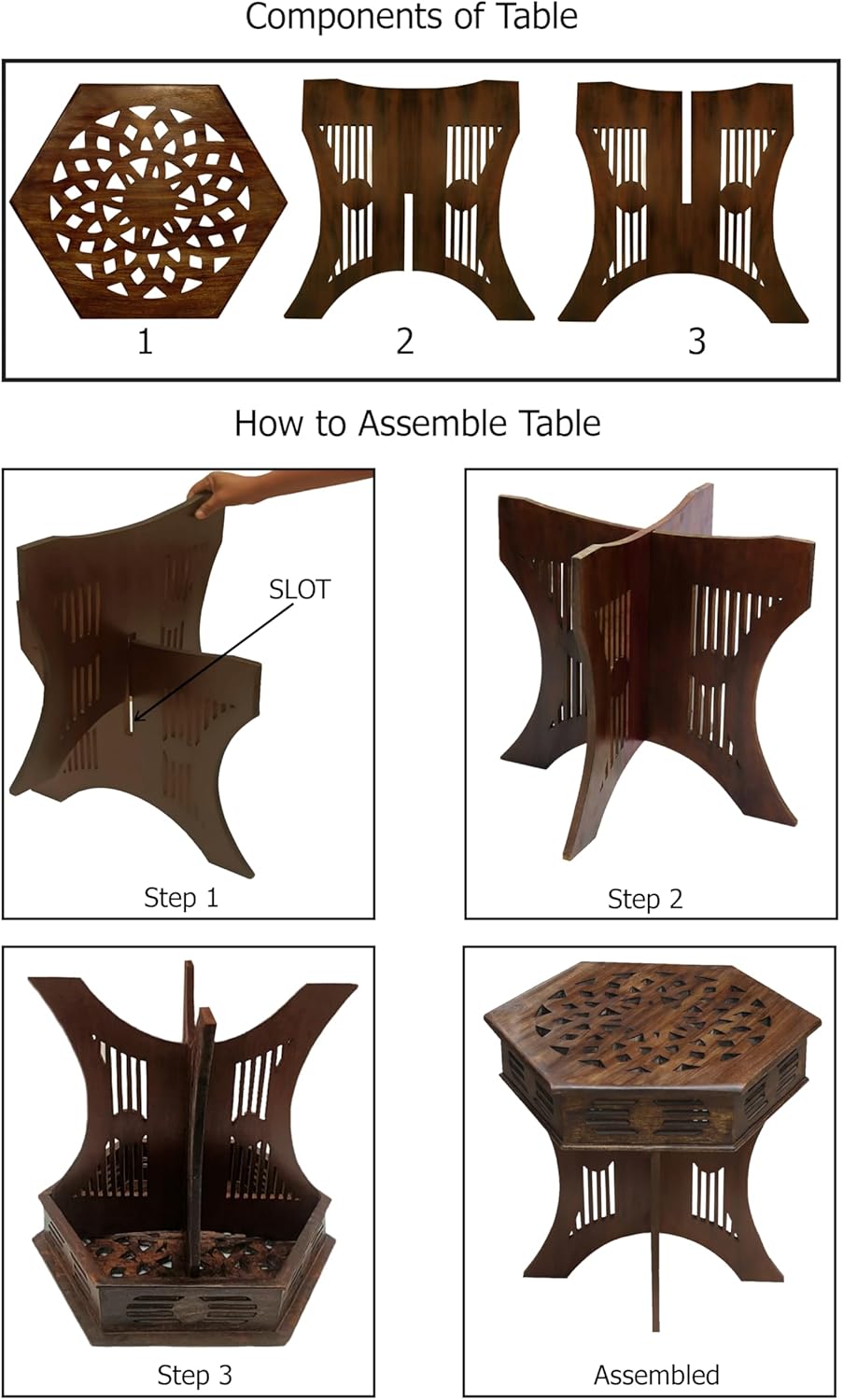 Components of Table

1

2

3

How to Assemble Table

SLOT

Step 1

Step 2

Step 3

Assembled