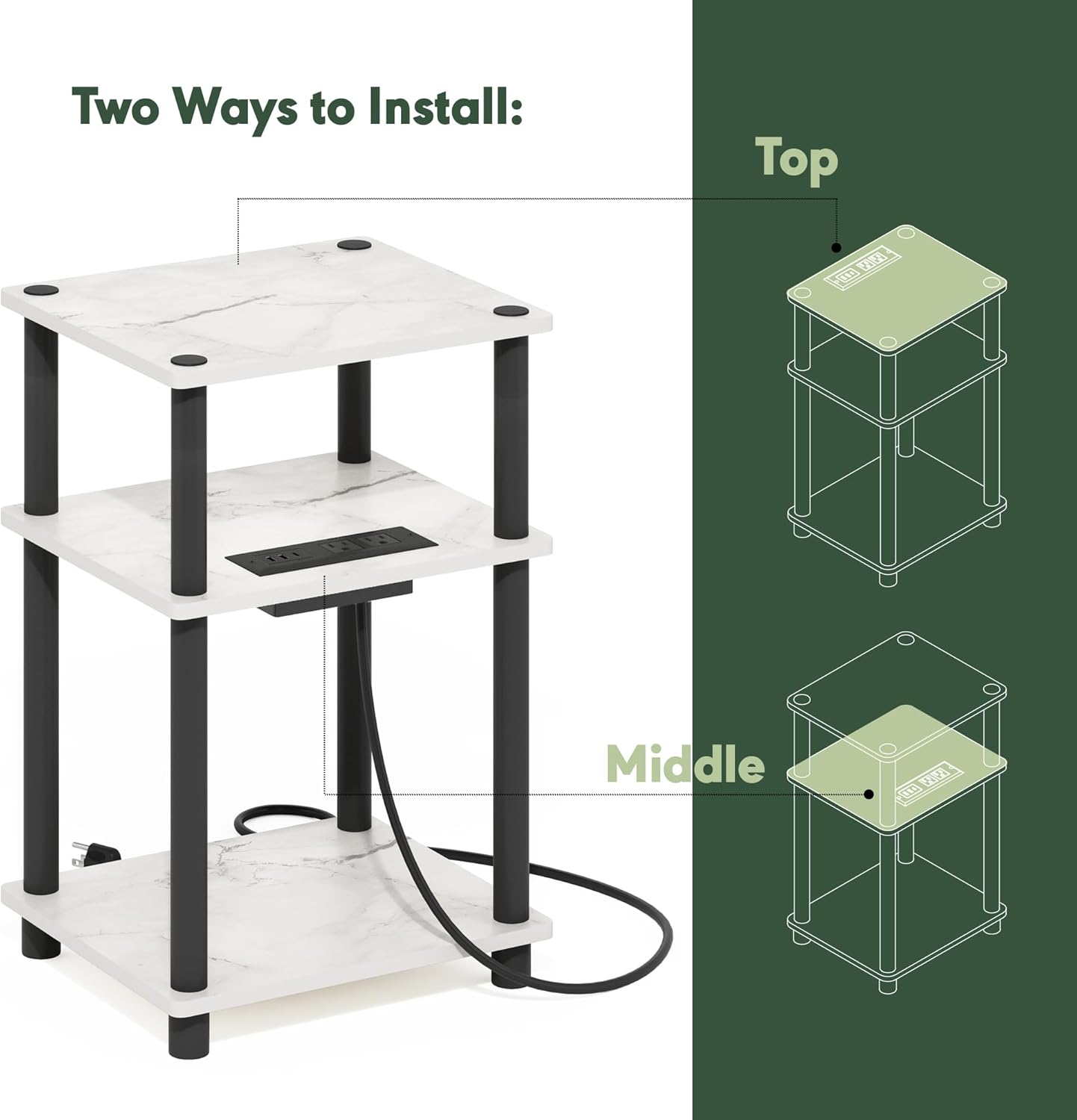 Two Ways to Install:

Top

Middle