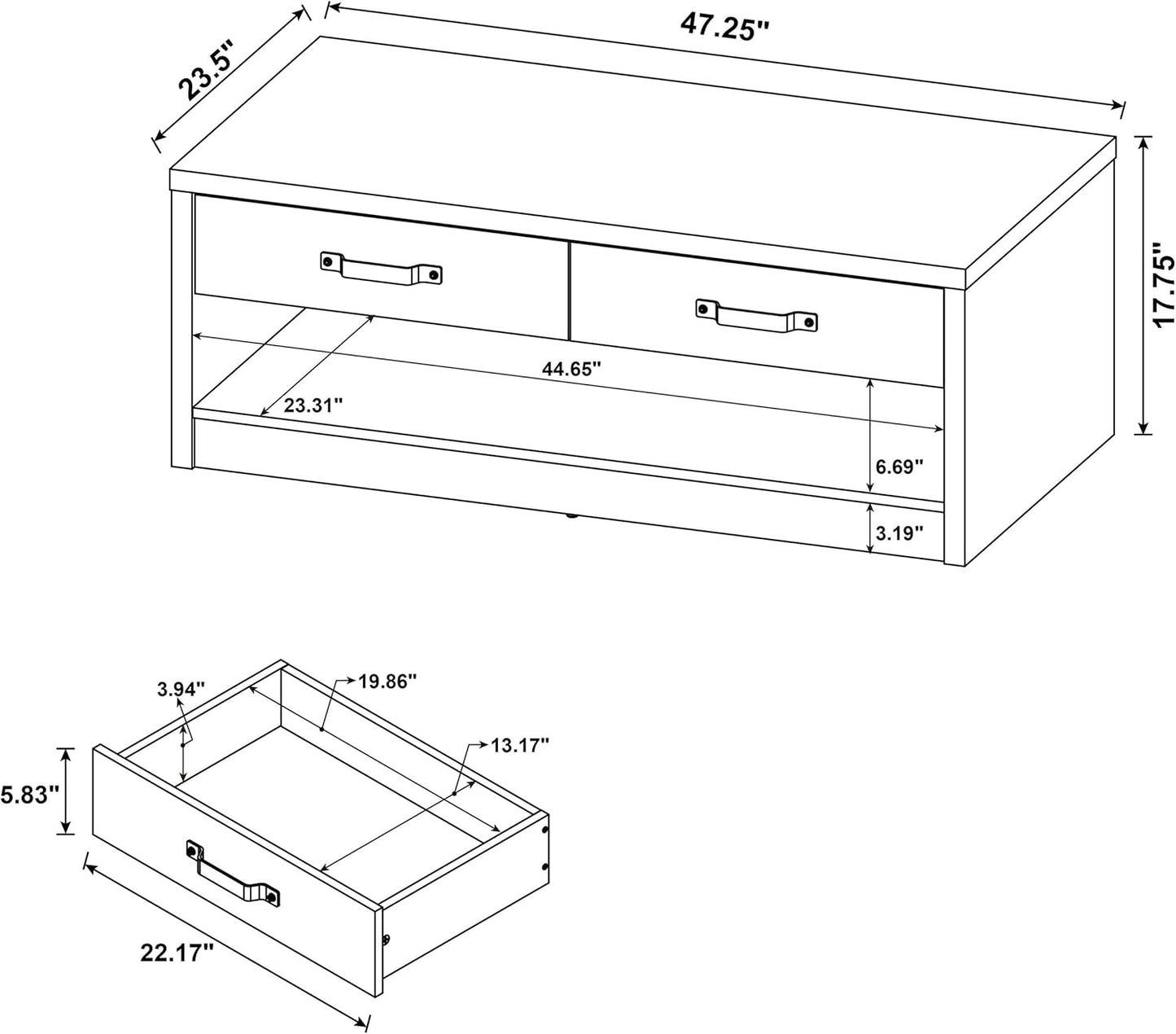 23.5"
47.25"
17.75"
44.65"
23.31"
6.69"
3.19"
3.94"
19.86"
13.17"
5.83"
22.17"