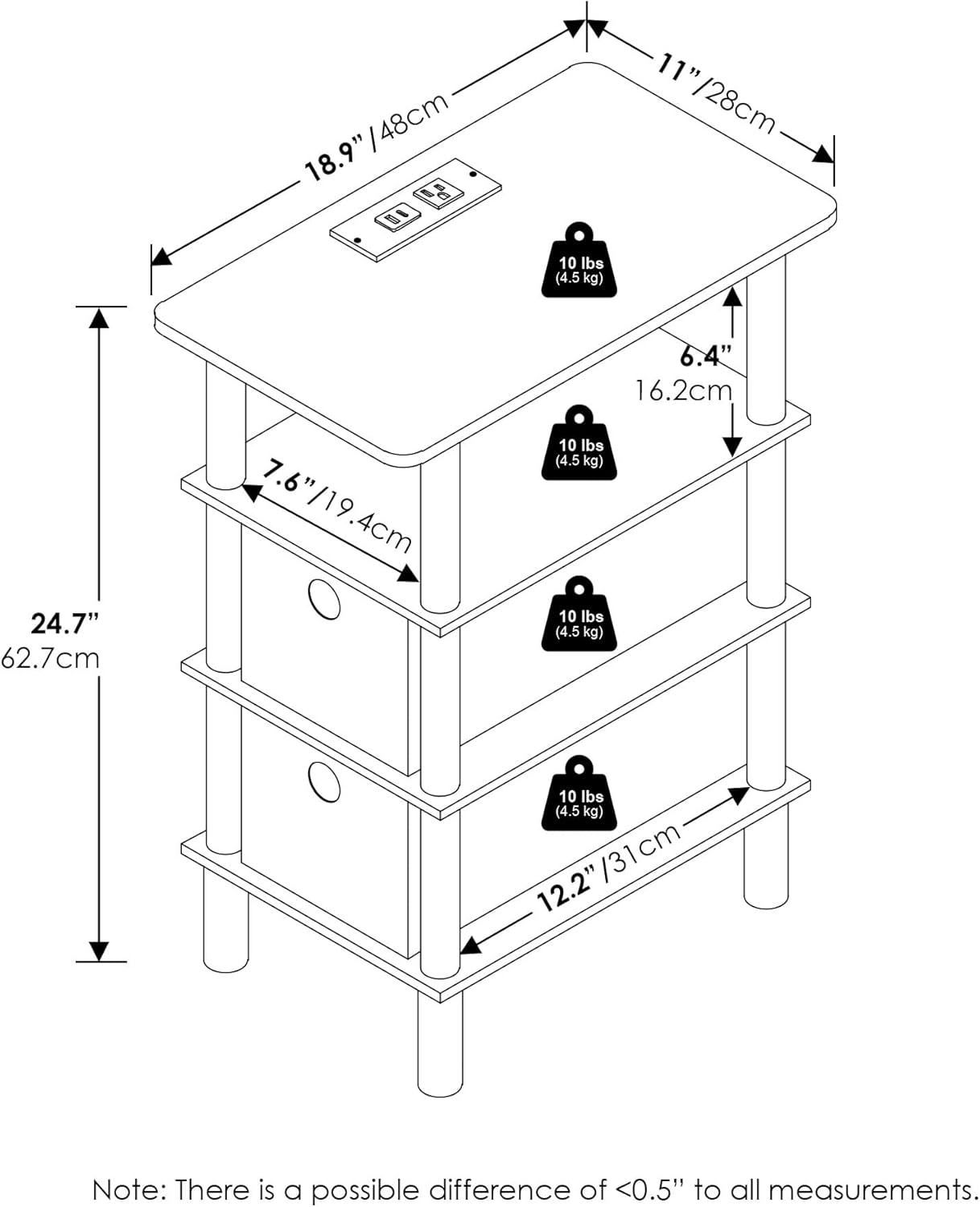 18.9"/48cm

11"/28cm

10 lbs
(4.5 kg)

6.4"
16.2cm

10 lbs
(4.5 kg)

7.6"/19.4cm

24.7"
62.7cm

10 lbs
(4.5 kg)

10 lbs
(4.5 kg)

12.2"/31cm

Note: There is a possible difference of <0.5" to all measurements.