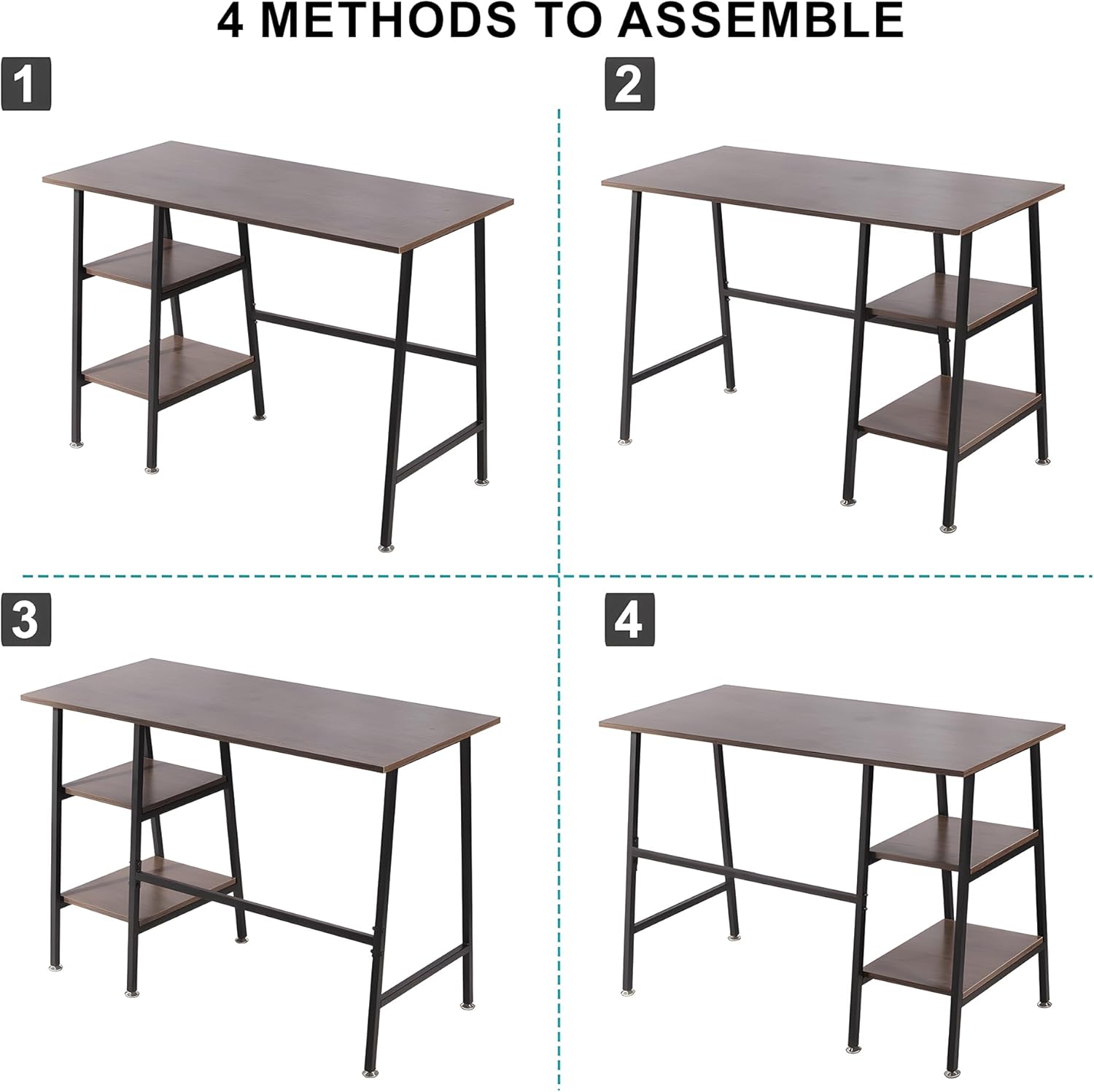 4 METHODS TO ASSEMBLE

1

2

3

4