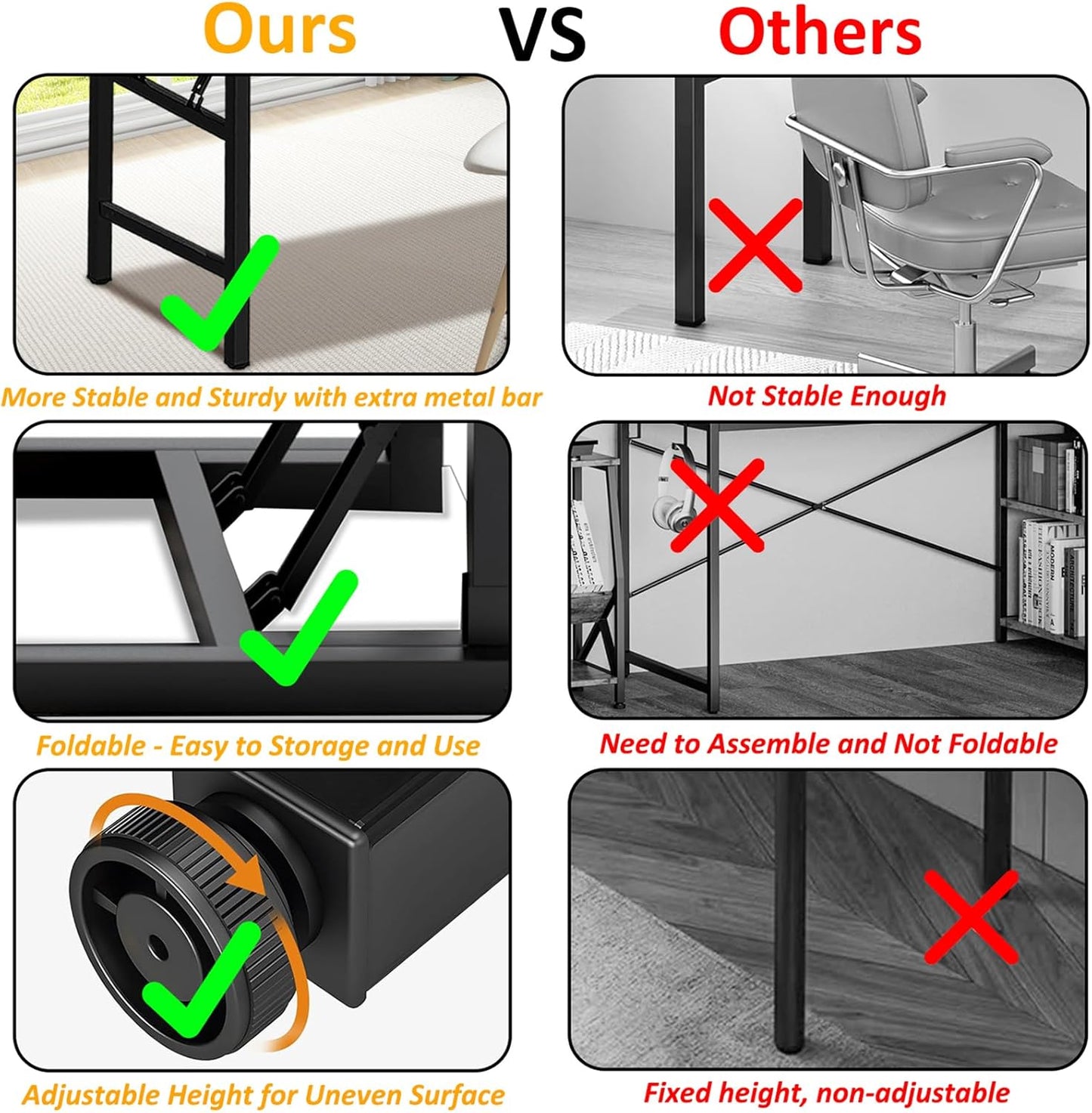 Ours VS Others

More Stable and Sturdy with extra metal bar

Not Stable Enough

Foldable - Easy to Storage and Use

Need to Assemble and Not Foldable

Adjustable Height for Uneven Surface

Fixed height, non-adjustable