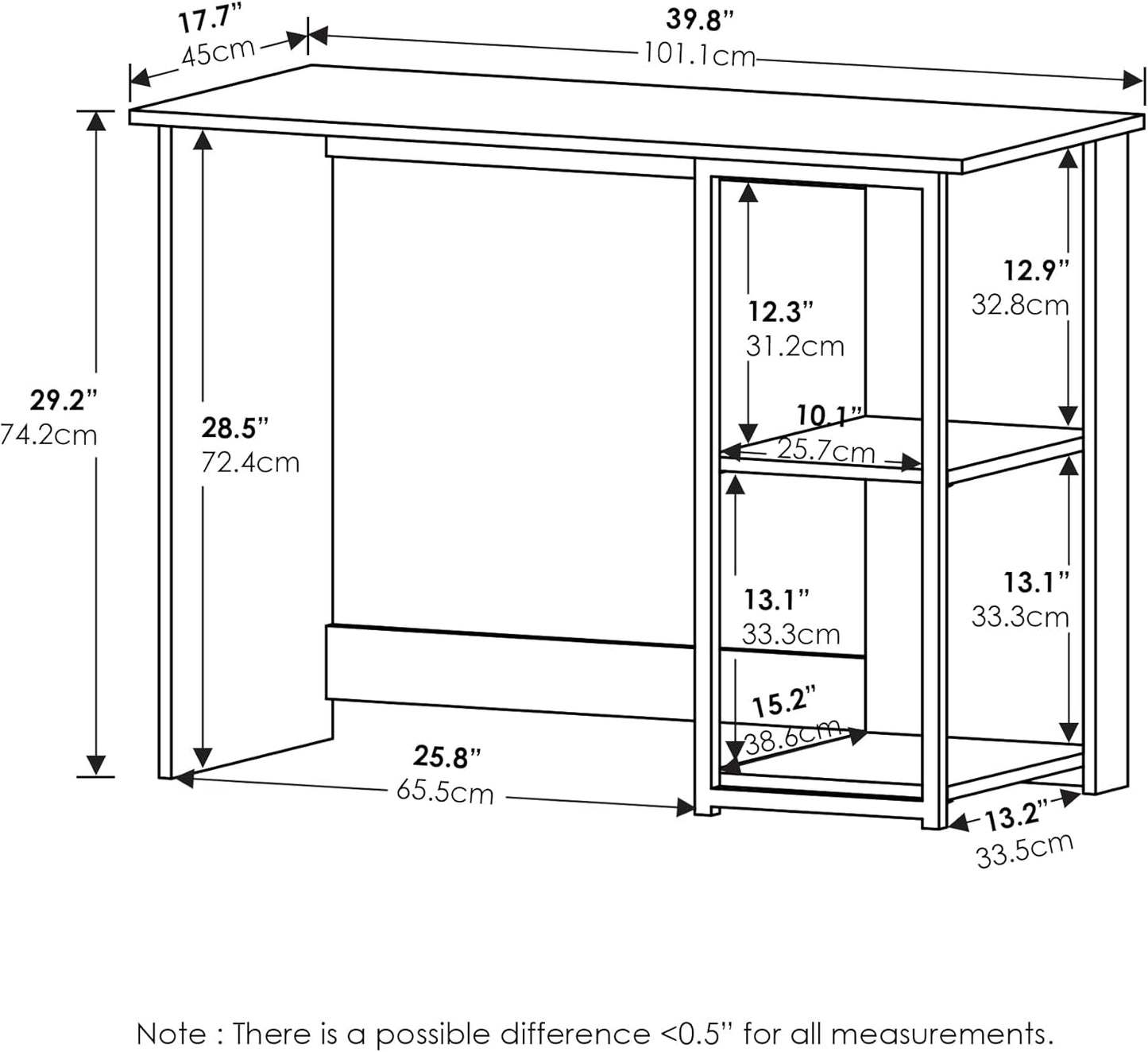 17.7”
45cm

39.8”
101.1cm

29.2”
74.2cm

28.5”
72.4cm

12.3”
31.2cm

12.9”
32.8cm

10.1”
25.7cm

13.1”
33.3cm

13.1”
33.3cm

15.2”
38.6cm

25.8”
65.5cm

13.2”
33.5cm

Note : There is a possible difference <0.5” for all measurements.