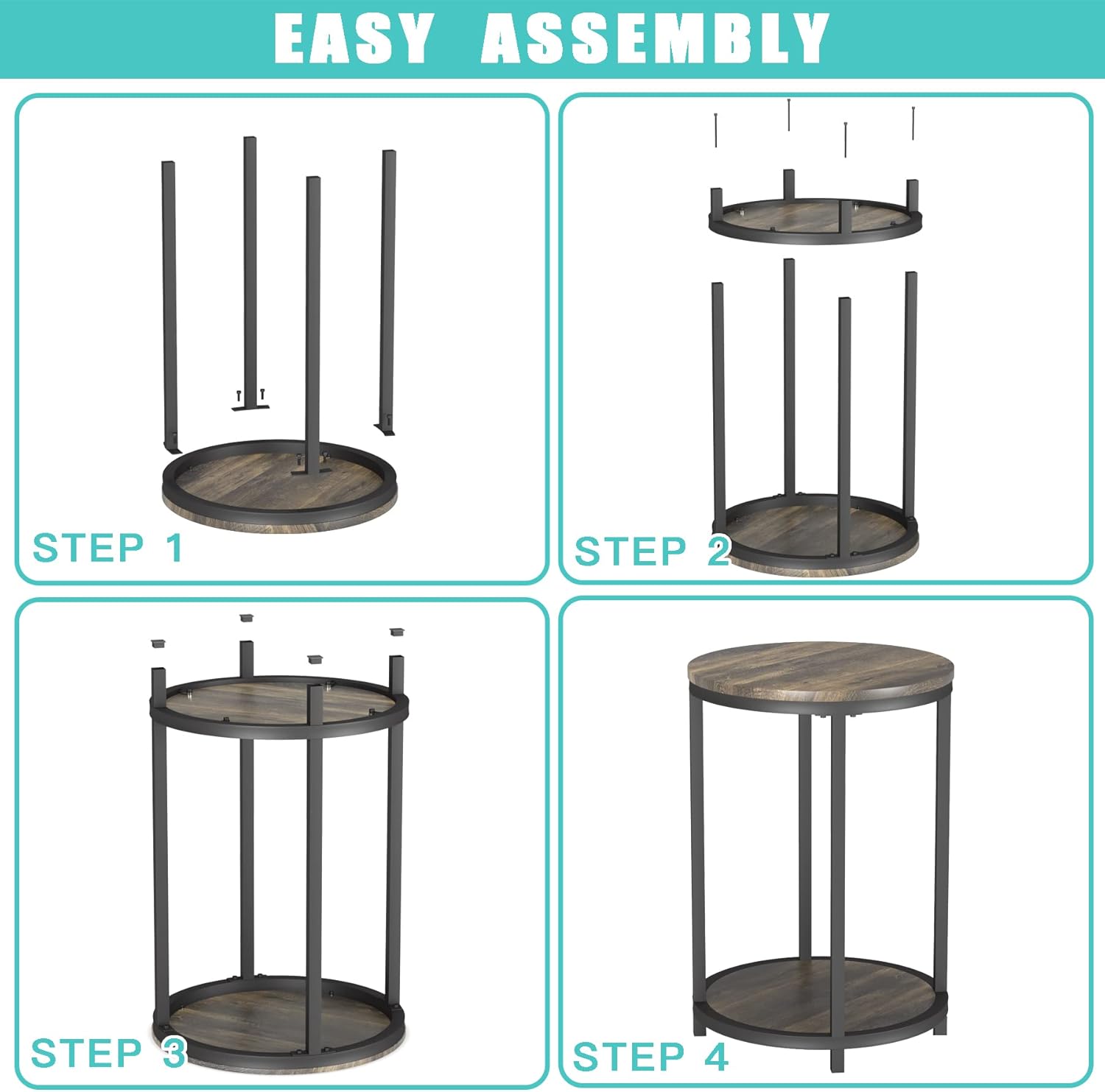 EASY ASSEMBLY

STEP 1

STEP 2

STEP 3

STEP 4