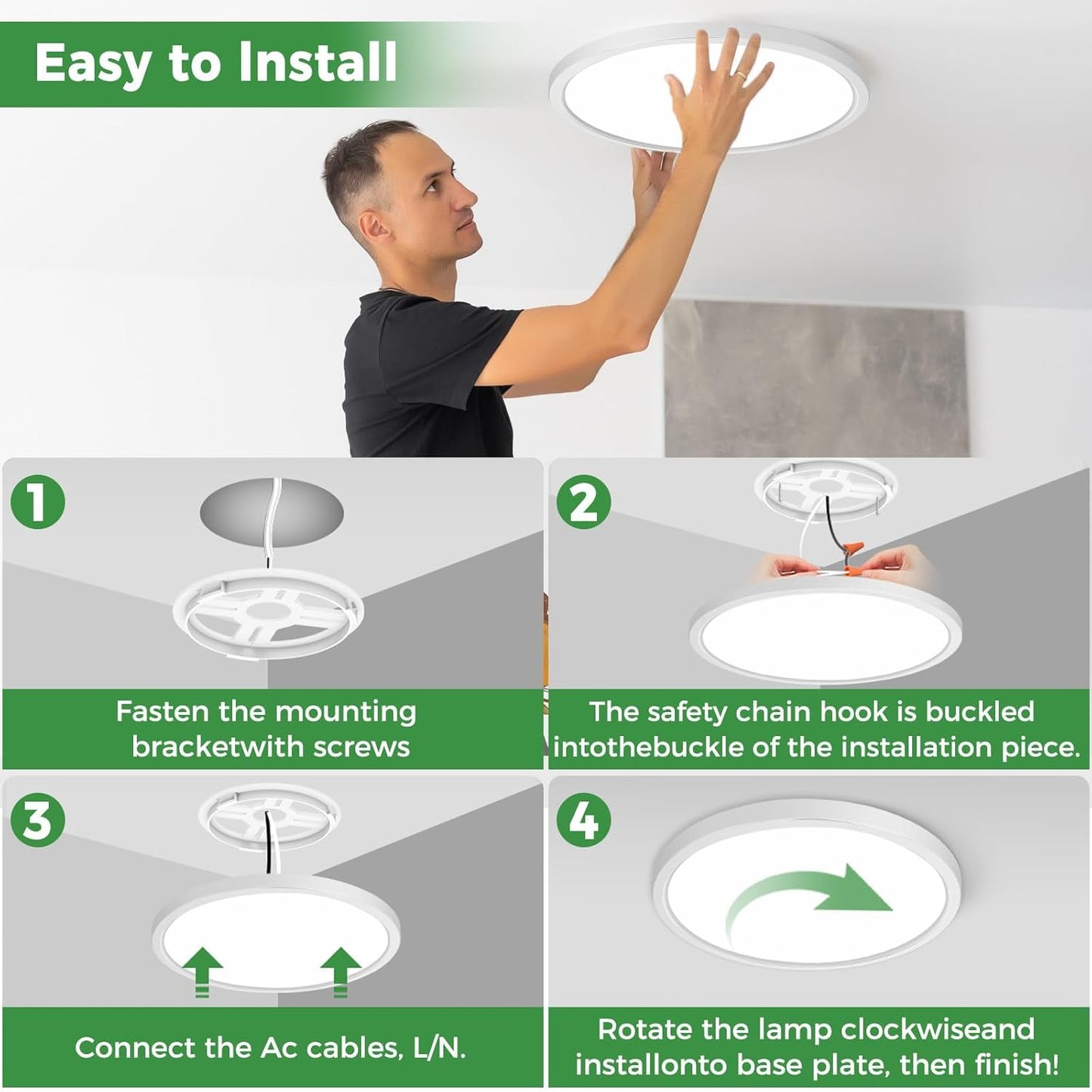 Easy to Install

1

Fasten the mounting bracketwith screws

2

The safety chain hook is buckled intothebuckle of the installation piece.

3

Connect the Ac cables, L/N.

4

Rotate the lamp clockwiseand installonto base plate, then finish!