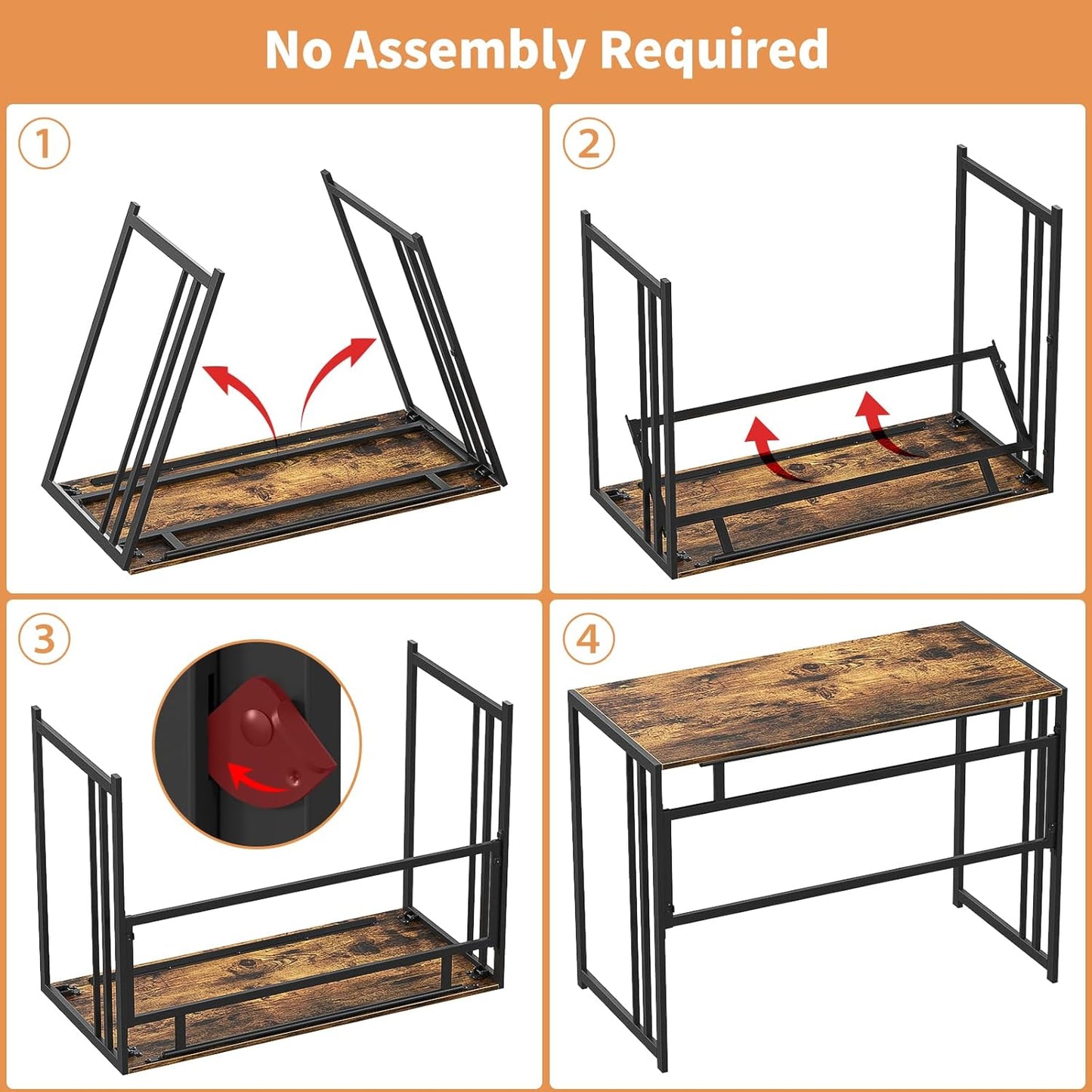 No Assembly Required

1

2

3

4