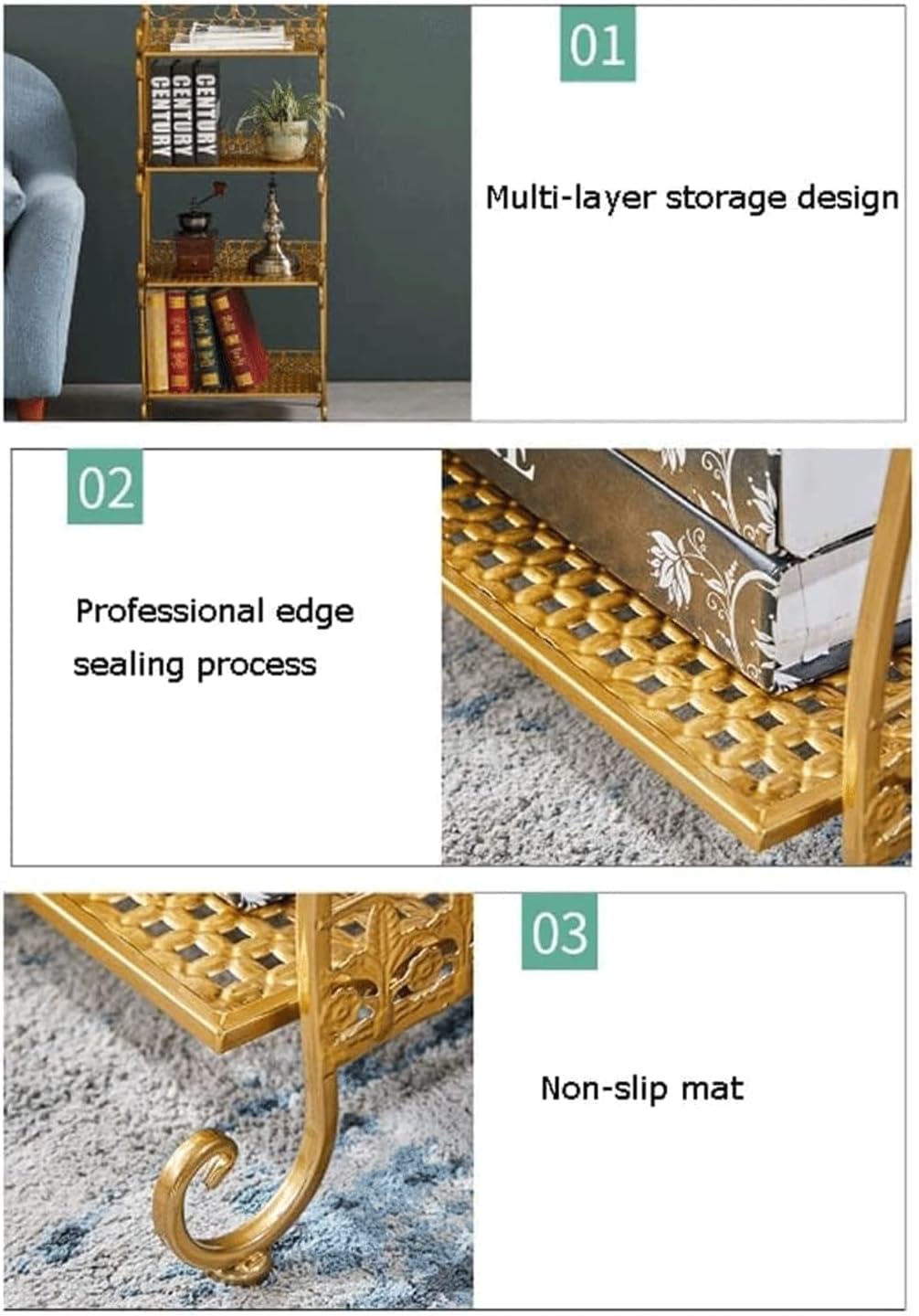 CENTURY
CENTURY
CENTURY

01

Multi-layer storage design

02

Professional edge sealing process

03

Non-slip mat