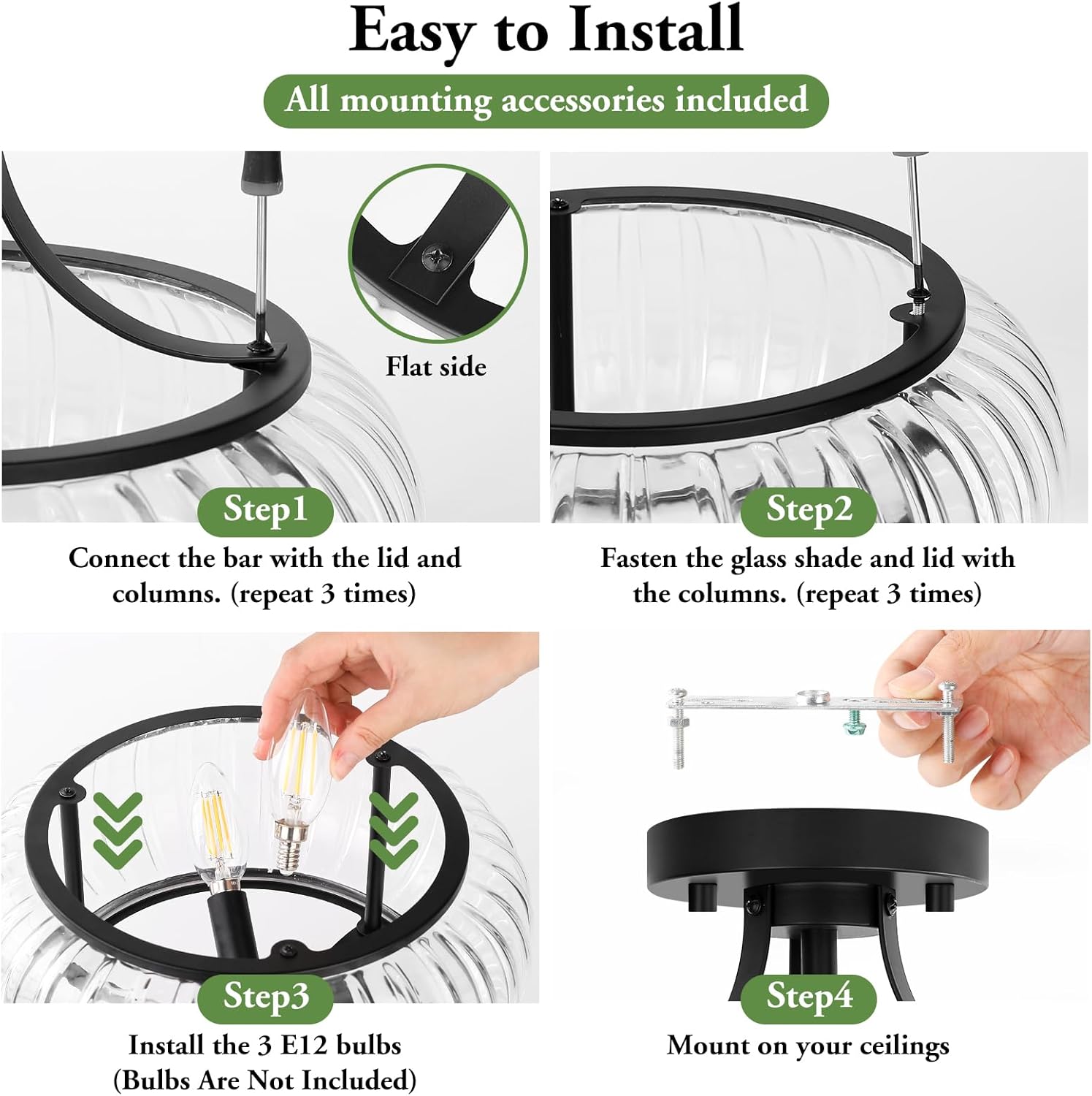 Easy to Install

All mounting accessories included

Flat side

Step1

Connect the bar with the lid and columns. (repeat 3 times)

Step2

Fasten the glass shade and lid with the columns. (repeat 3 times)

Step3

Install the 3 E12 bulbs (Bulbs Are Not Included)

Step4

Mount on your ceilings