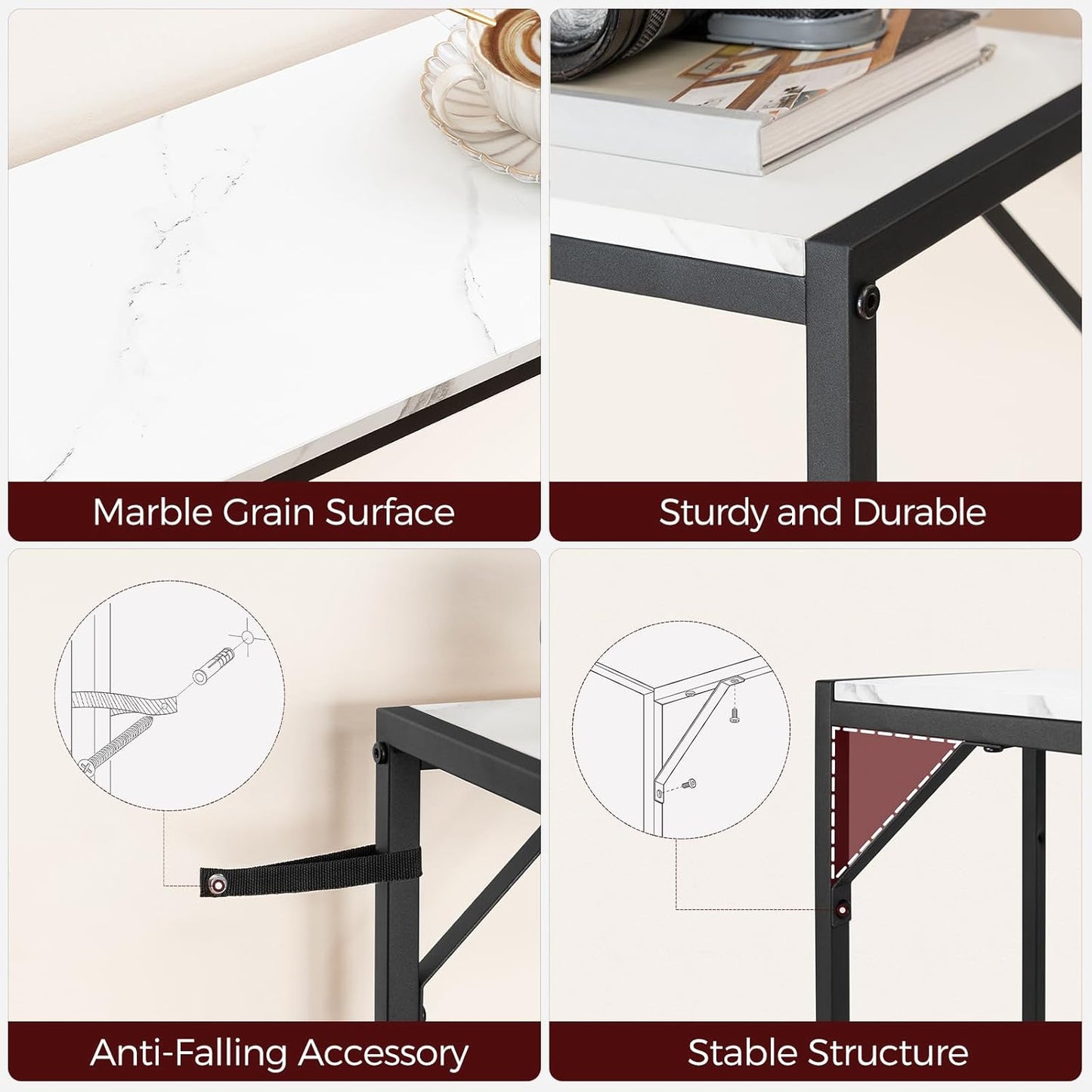 Marble Grain Surface

Sturdy and Durable

Anti-Falling Accessory

Stable Structure