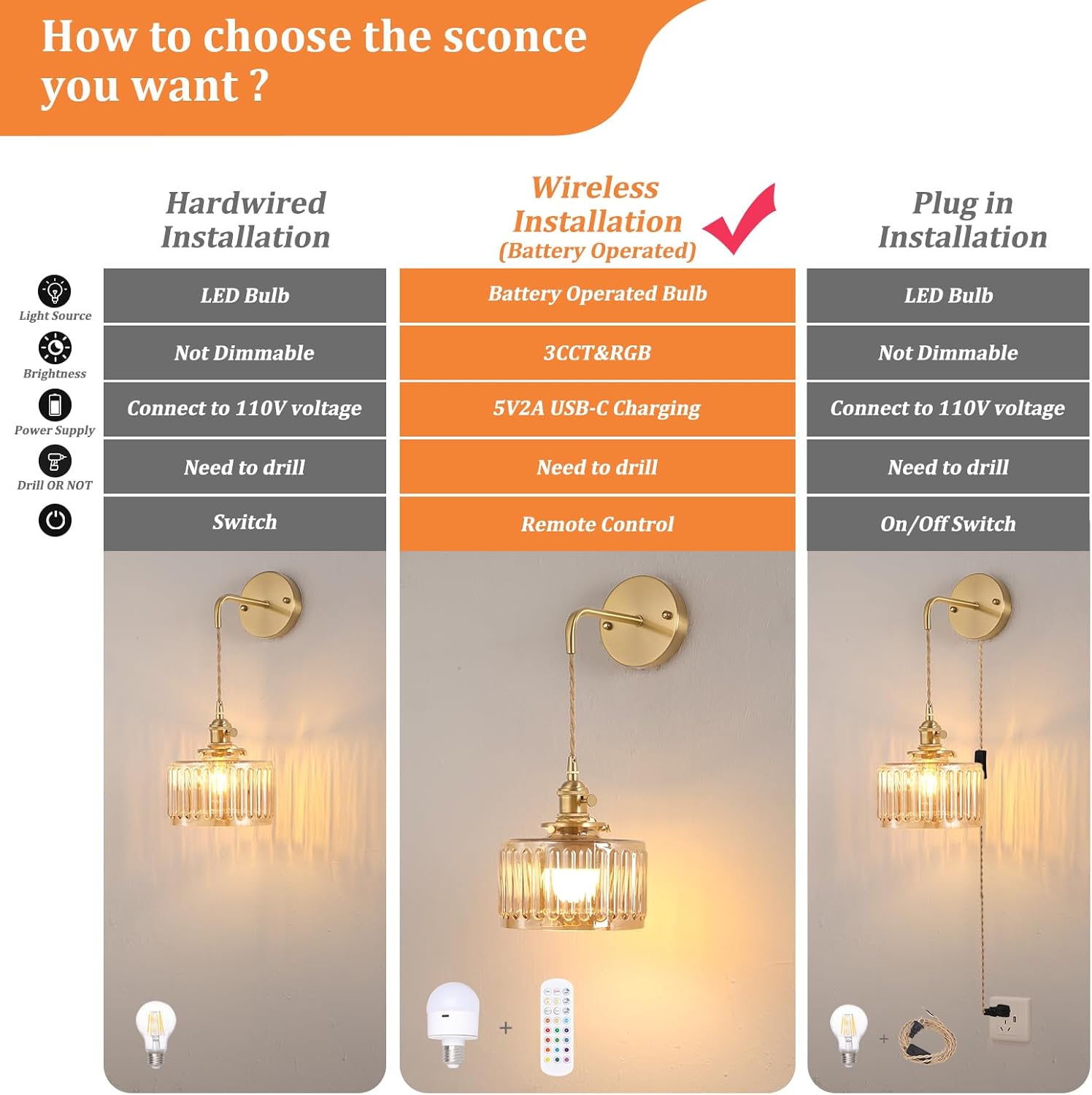 How to choose the sconce you want ?

| | Hardwired Installation | Wireless Installation (Battery Operated) | Plug in Installation |
|---|---|---|---|
| Light Source | LED Bulb | Battery Operated Bulb | LED Bulb |
| Brightness | Not Dimmable | 3CCT&RGB | Not Dimmable |
| Power Supply | Connect to 110V voltage | 5V2A USB-C Charging | Connect to 110V voltage |
| Drill OR NOT | Need to drill | Need to drill | Need to drill |
| | Switch | Remote Control | On/Off Switch |

+

+