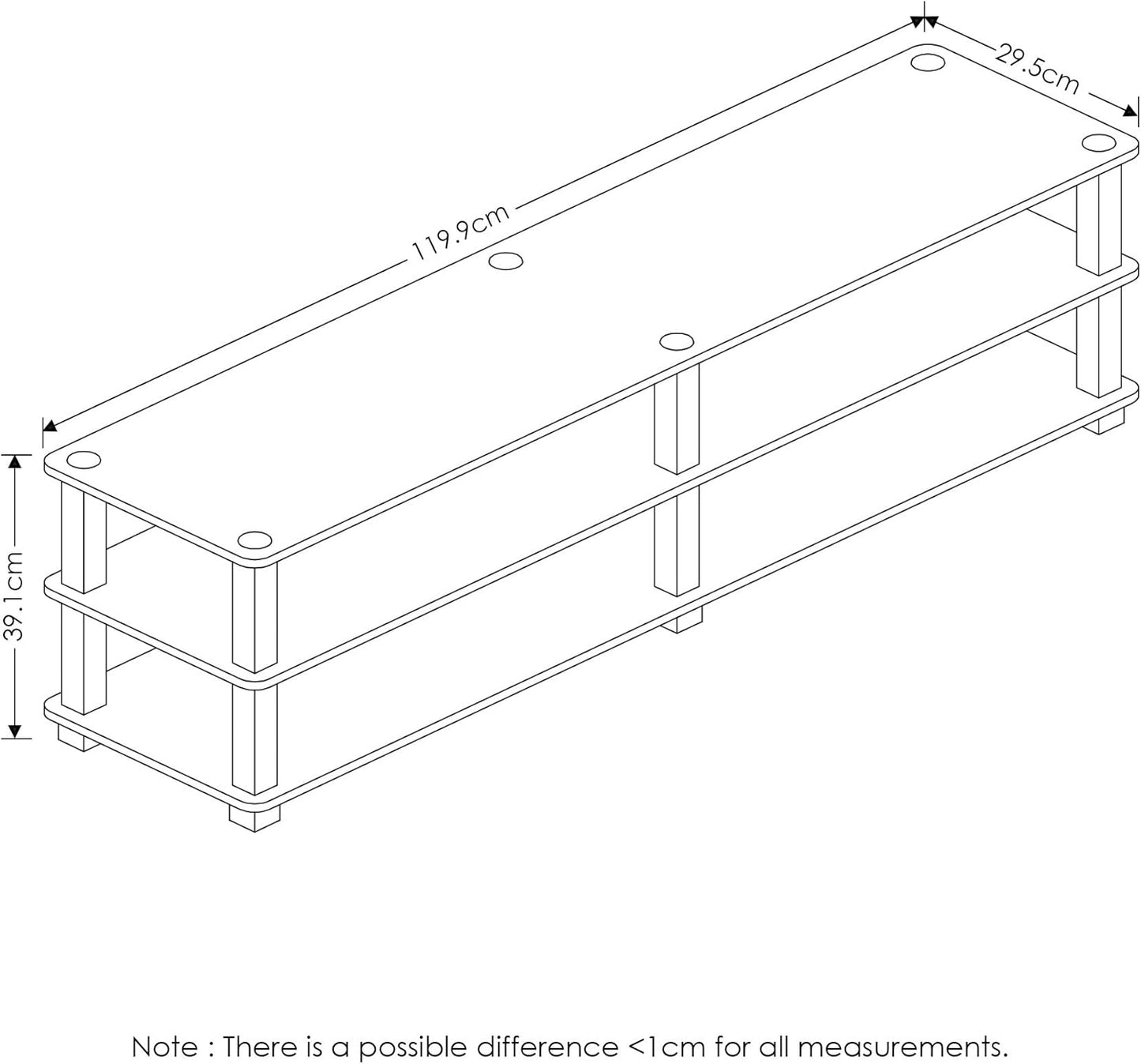 29.5cm

119.9cm

39.1cm

Note : There is a possible difference <1cm for all measurements.