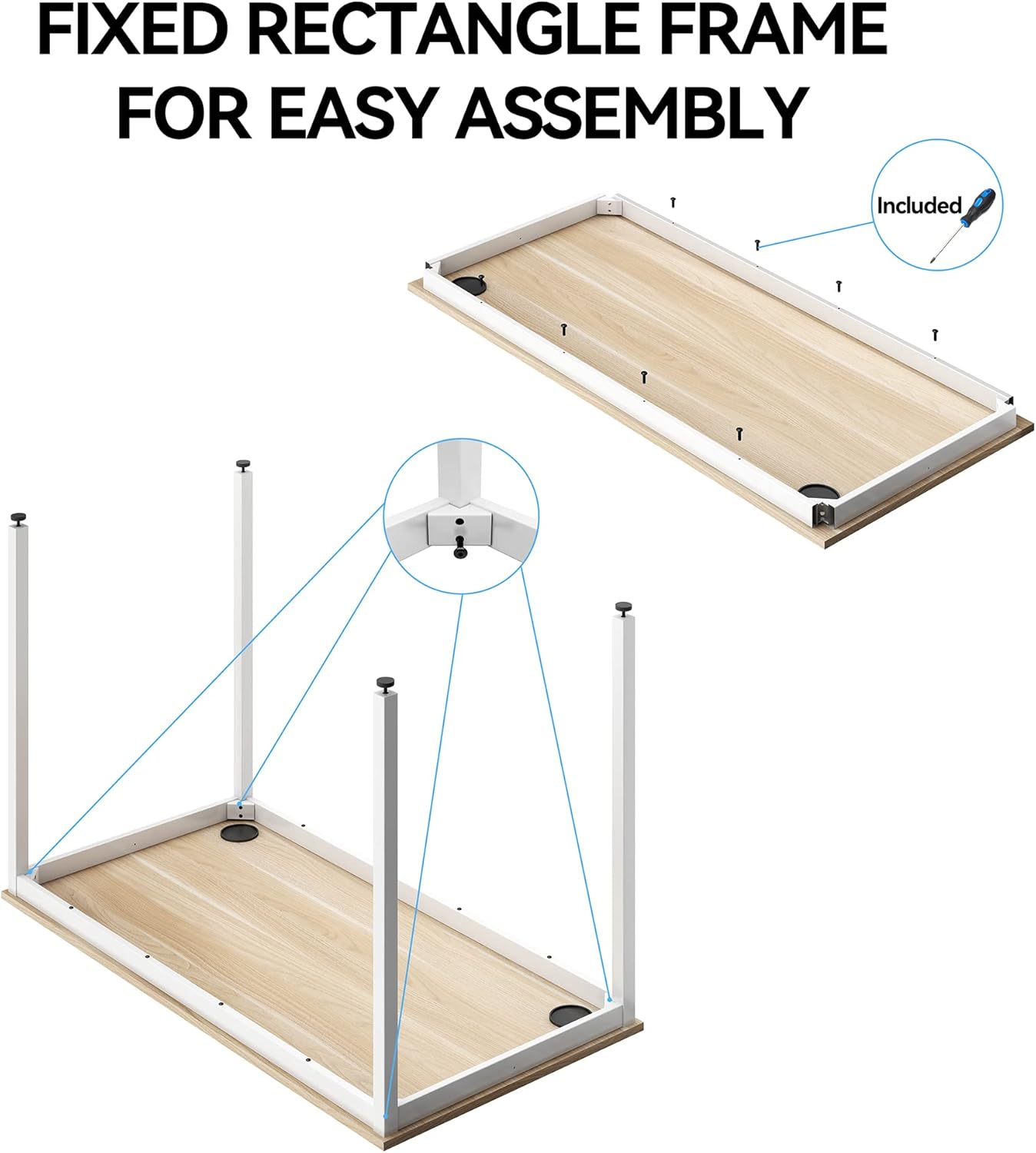 FIXED RECTANGLE FRAME FOR EASY ASSEMBLY

Included