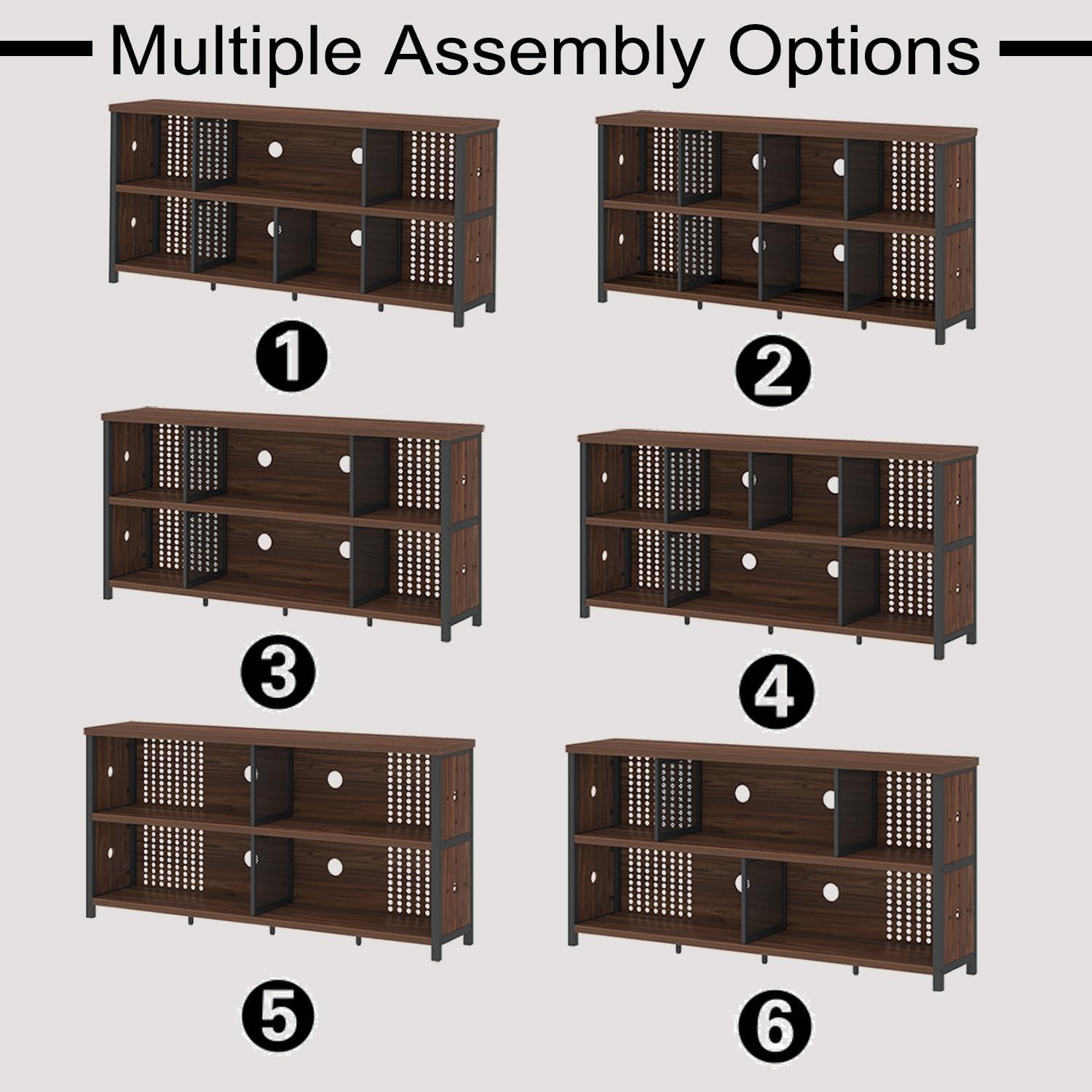 Multiple Assembly Options

1

2

3

4

5

6