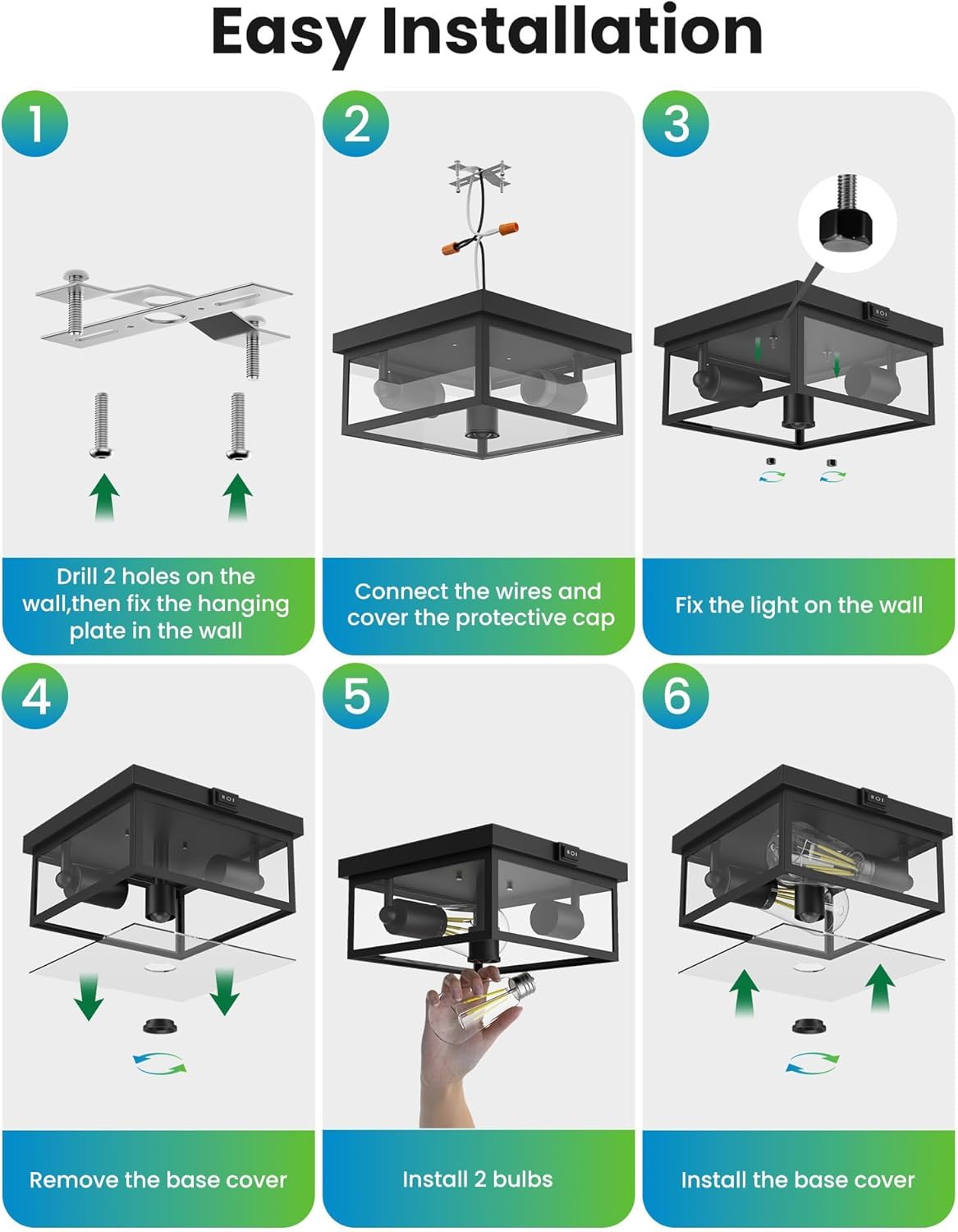 Easy Installation

1

Drill 2 holes on the wall,then fix the hanging plate in the wall

2

Connect the wires and cover the protective cap

3

Fix the light on the wall

4

Remove the base cover

5

Install 2 bulbs

6

Install the base cover