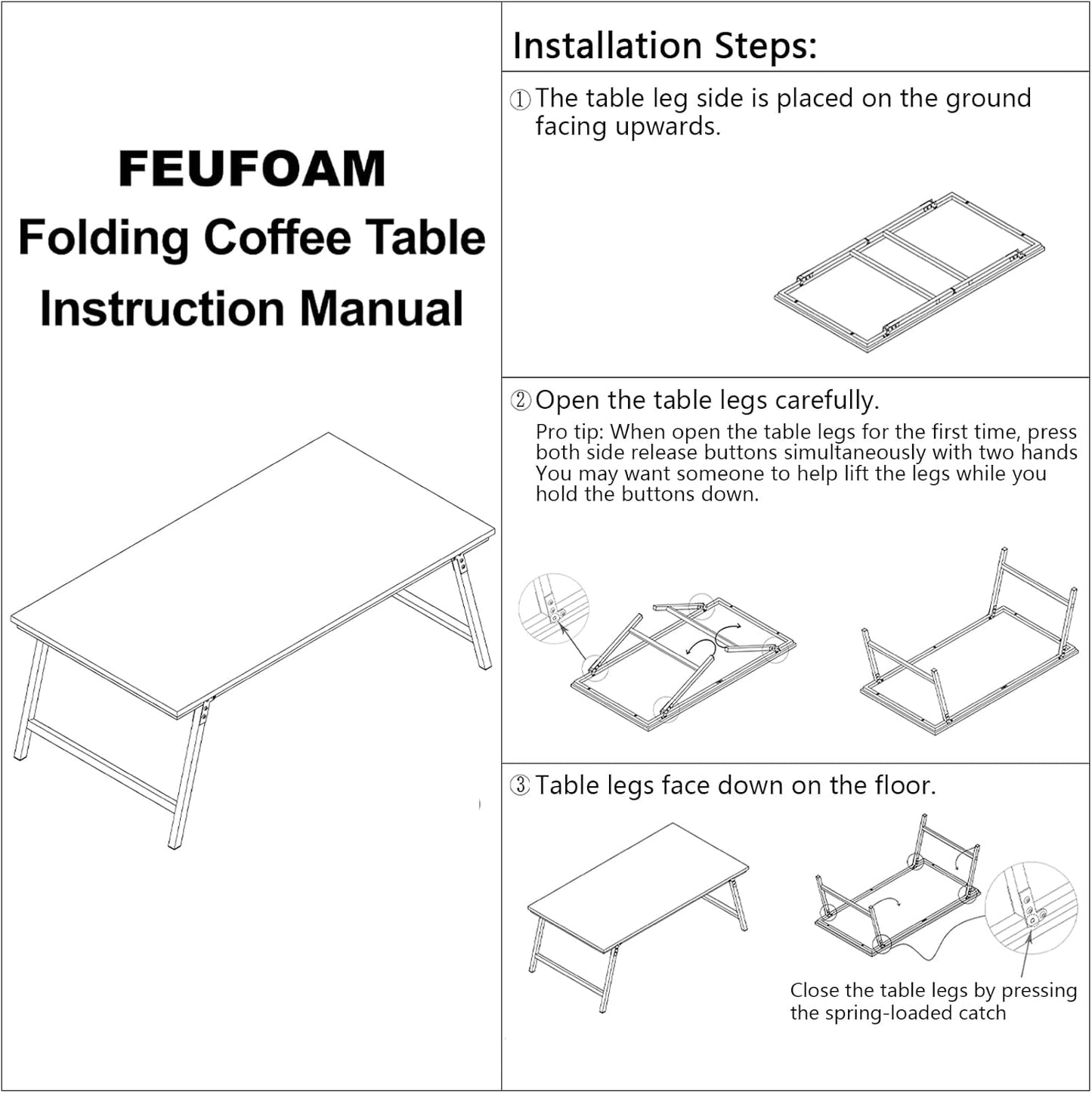 FEUFOAM
Folding Coffee Table
Instruction Manual

Installation Steps:

① The table leg side is placed on the ground facing upwards.

② Open the table legs carefully.
Pro tip: When open the table legs for the first time, press both side release buttons simultaneously with two hands You may want someone to help lift the legs while you hold the buttons down.

③ Table legs face down on the floor.

Close the table legs by pressing the spring-loaded catch