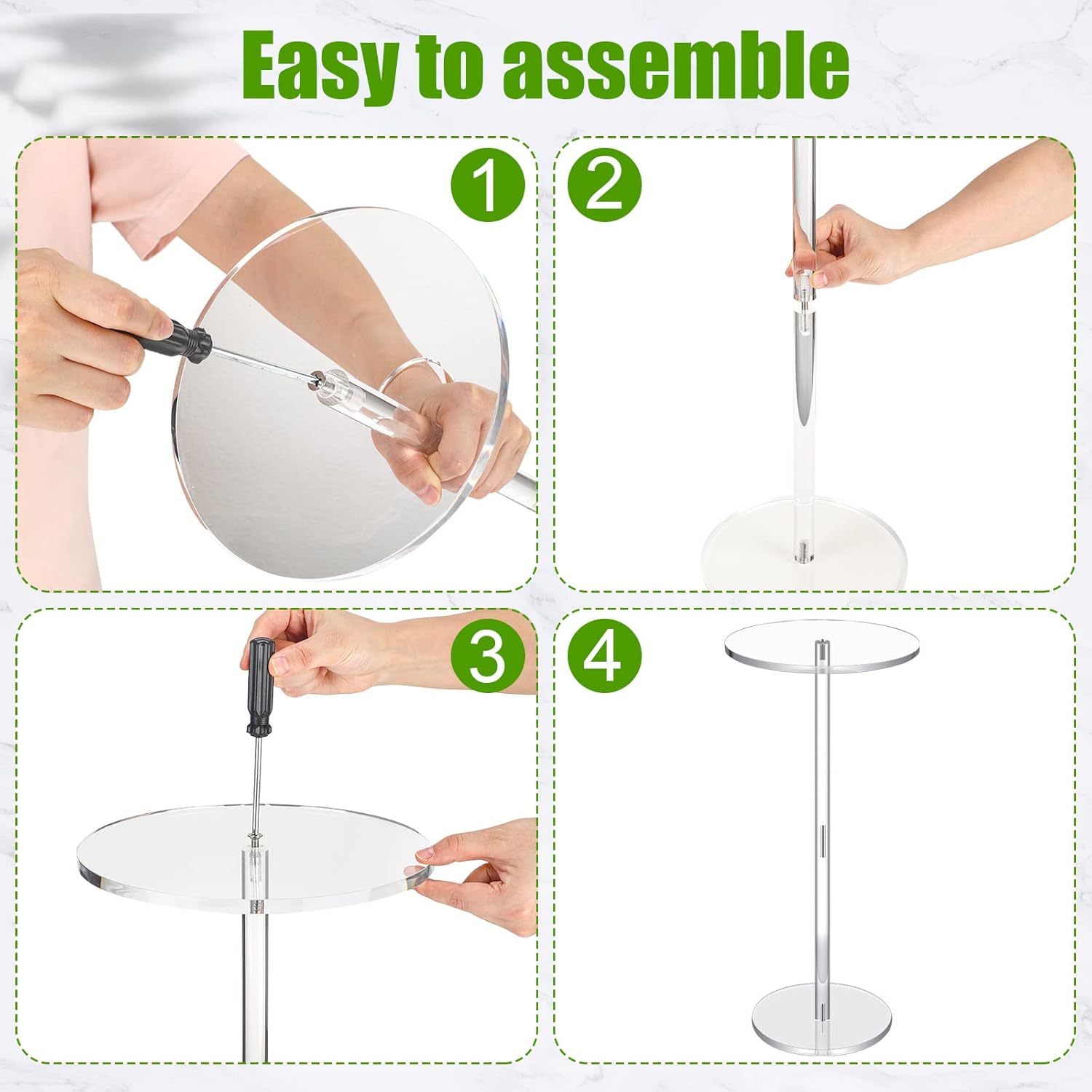 Easy to assemble

1

2

3

4