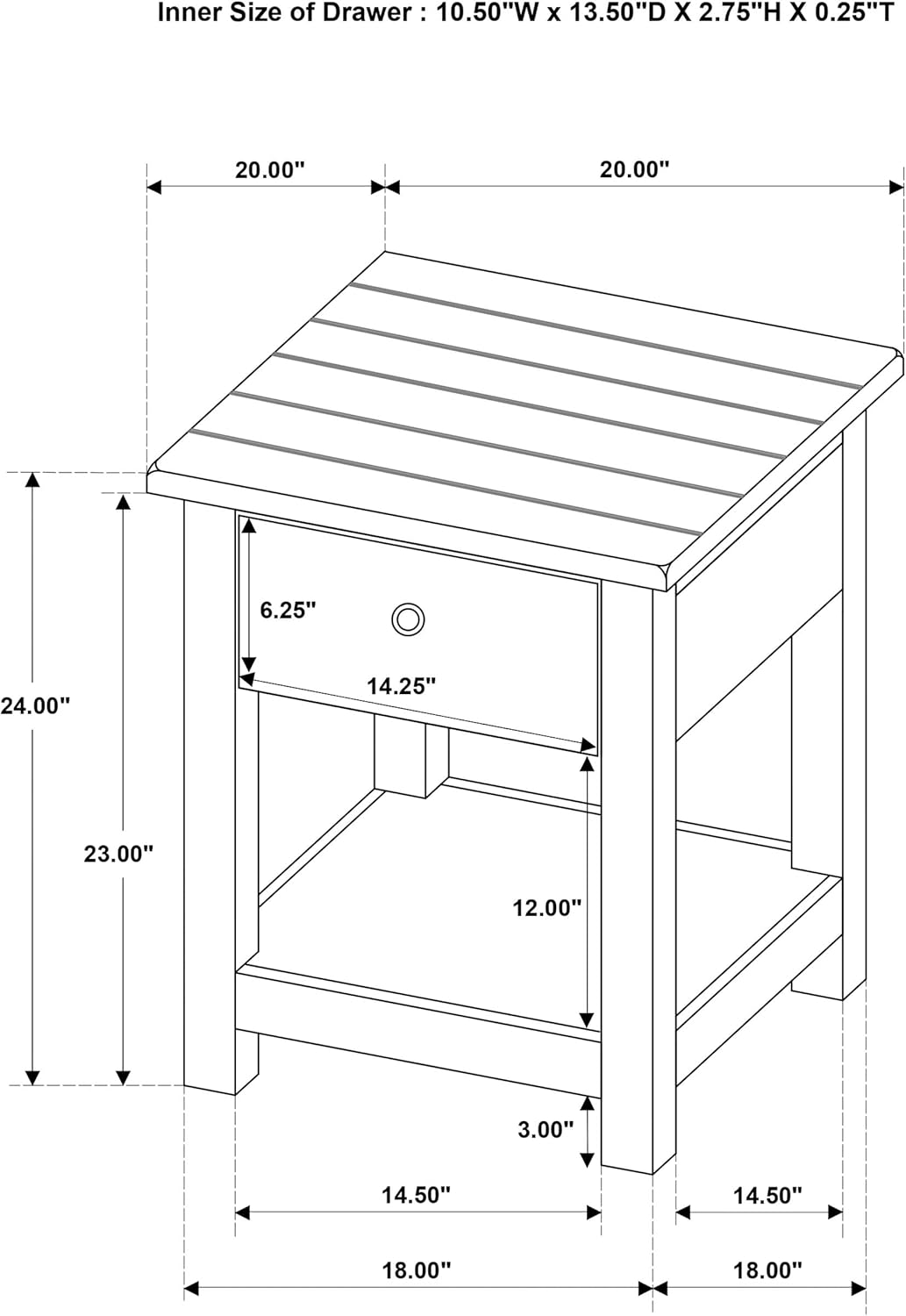 Inner Size of Drawer : 10.50"W x 13.50"D X 2.75"H X 0.25"T

20.00"

20.00"

24.00"

23.00"

6.25"

14.25"

12.00"

3.00"

14.50"

14.50"

18.00"

18.00"