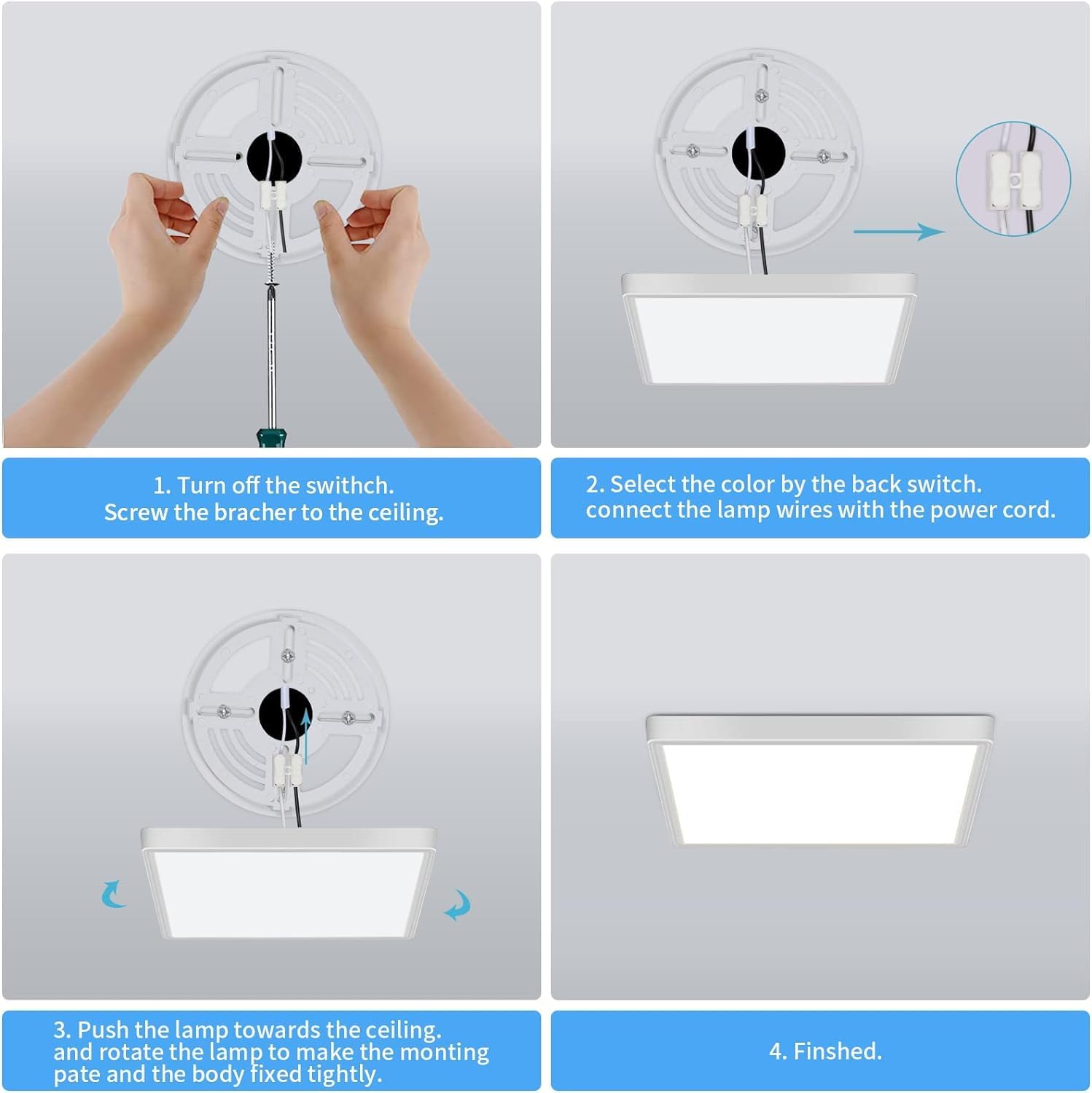 1. Turn off the swithch.
Screw the bracher to the ceiling.

2. Select the color by the back switch.
connect the lamp wires with the power cord.

3. Push the lamp towards the ceiling.
and rotate the lamp to make the monting pate and the body fixed tightly.

4. Finshed.