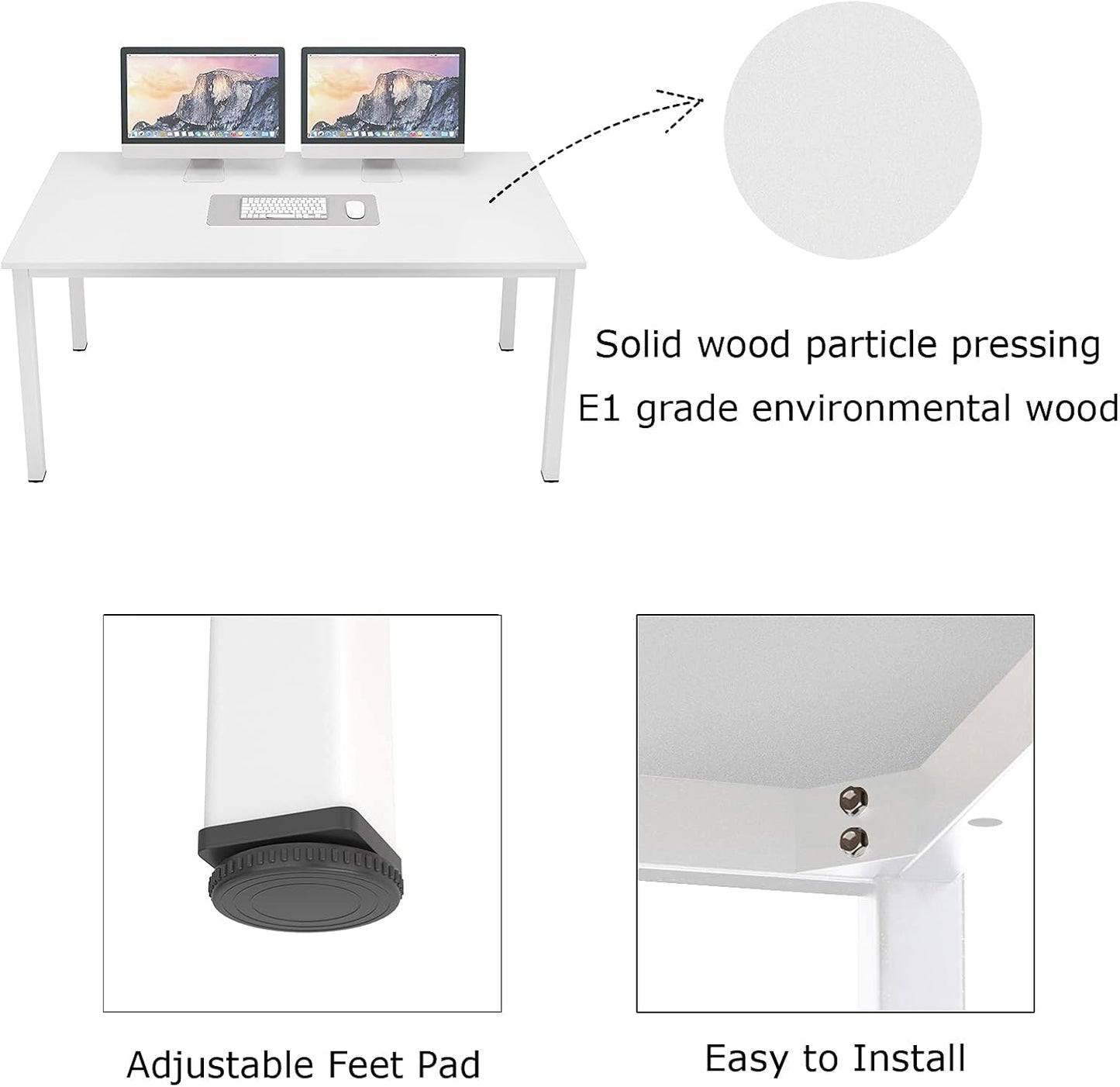 Solid wood particle pressing
E1 grade environmental wood

Adjustable Feet Pad

Easy to Install