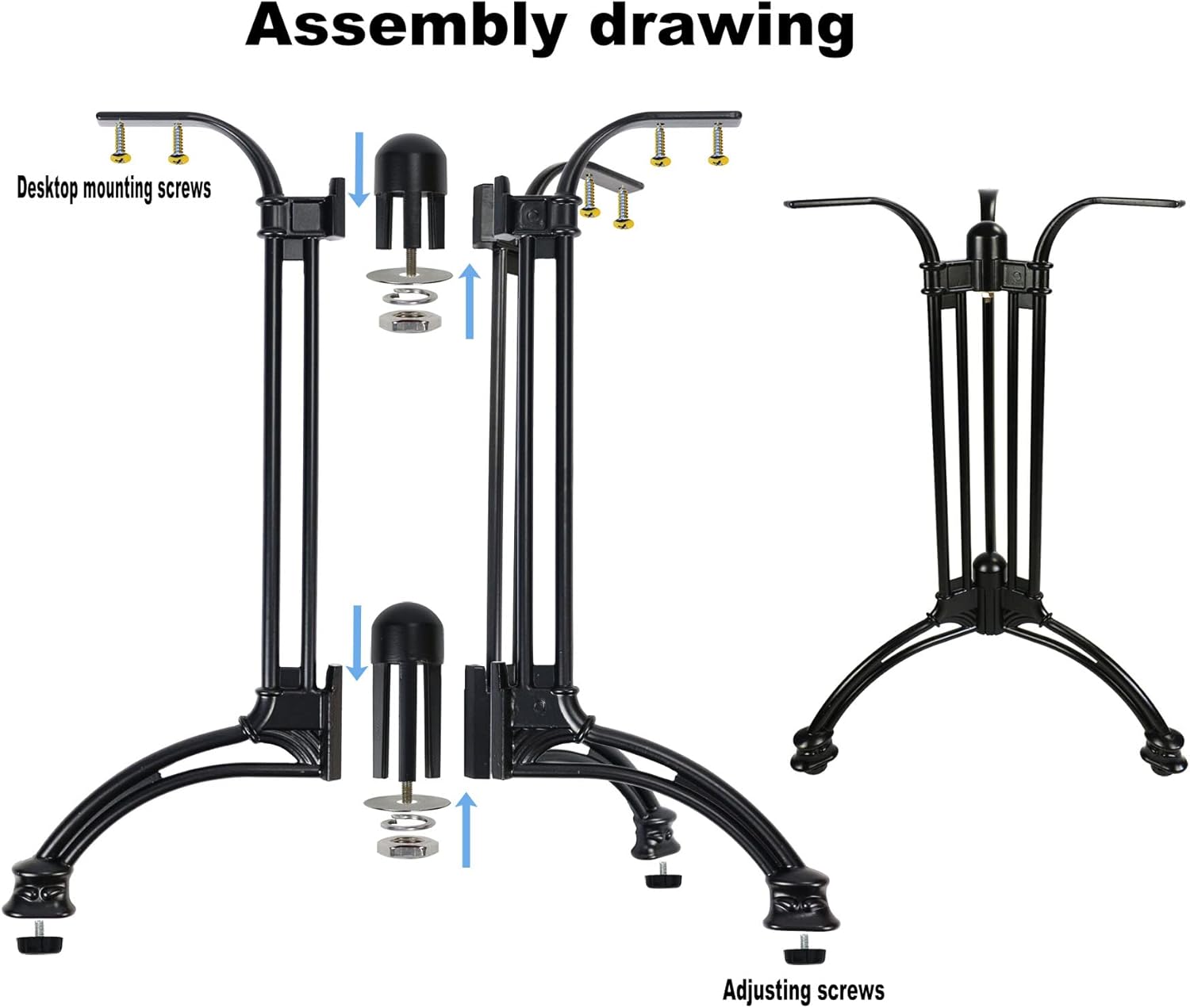 Assembly drawing

Desktop mounting screws

Adjusting screws