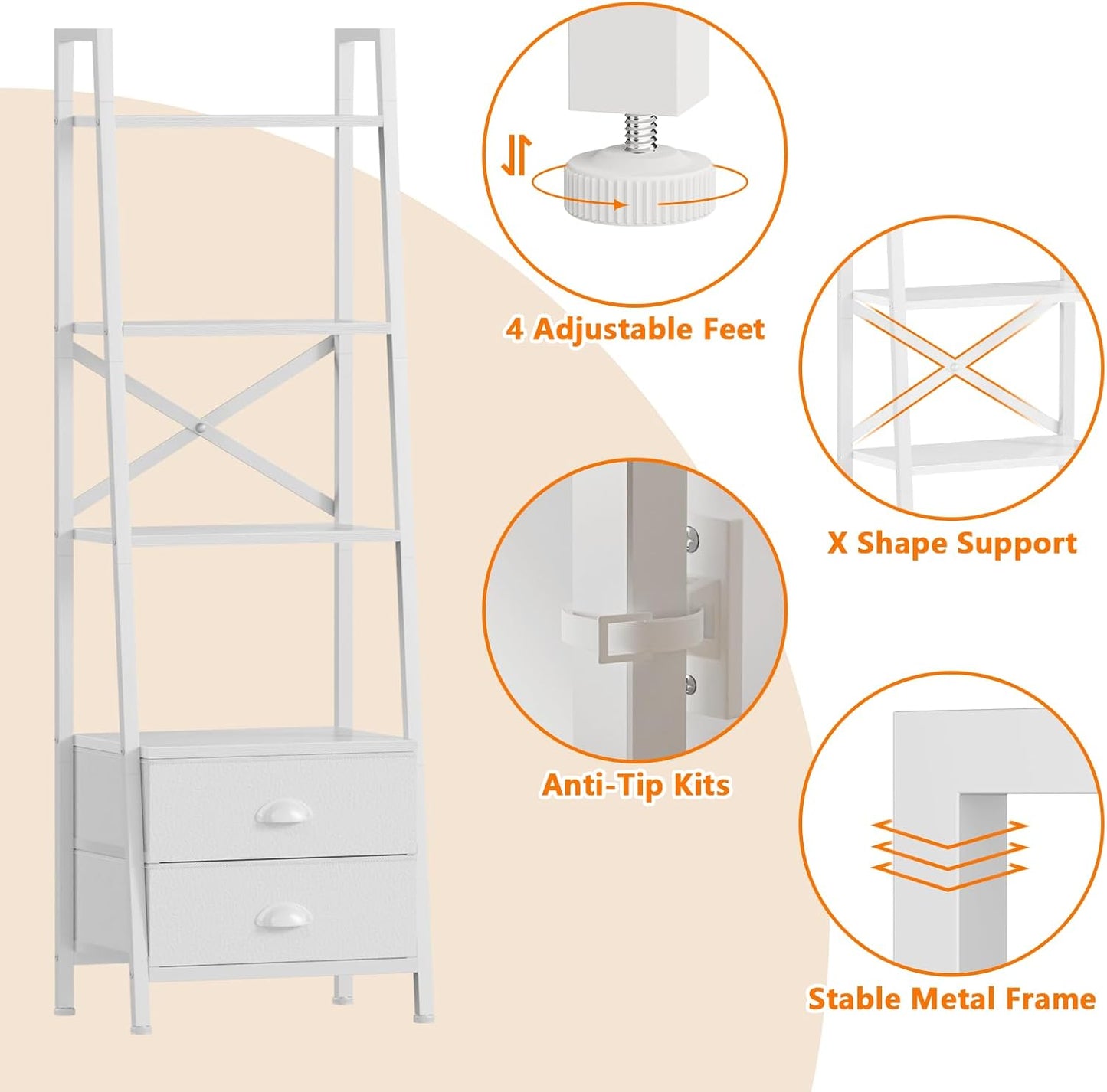 4 Adjustable Feet

X Shape Support

Anti-Tip Kits

Stable Metal Frame