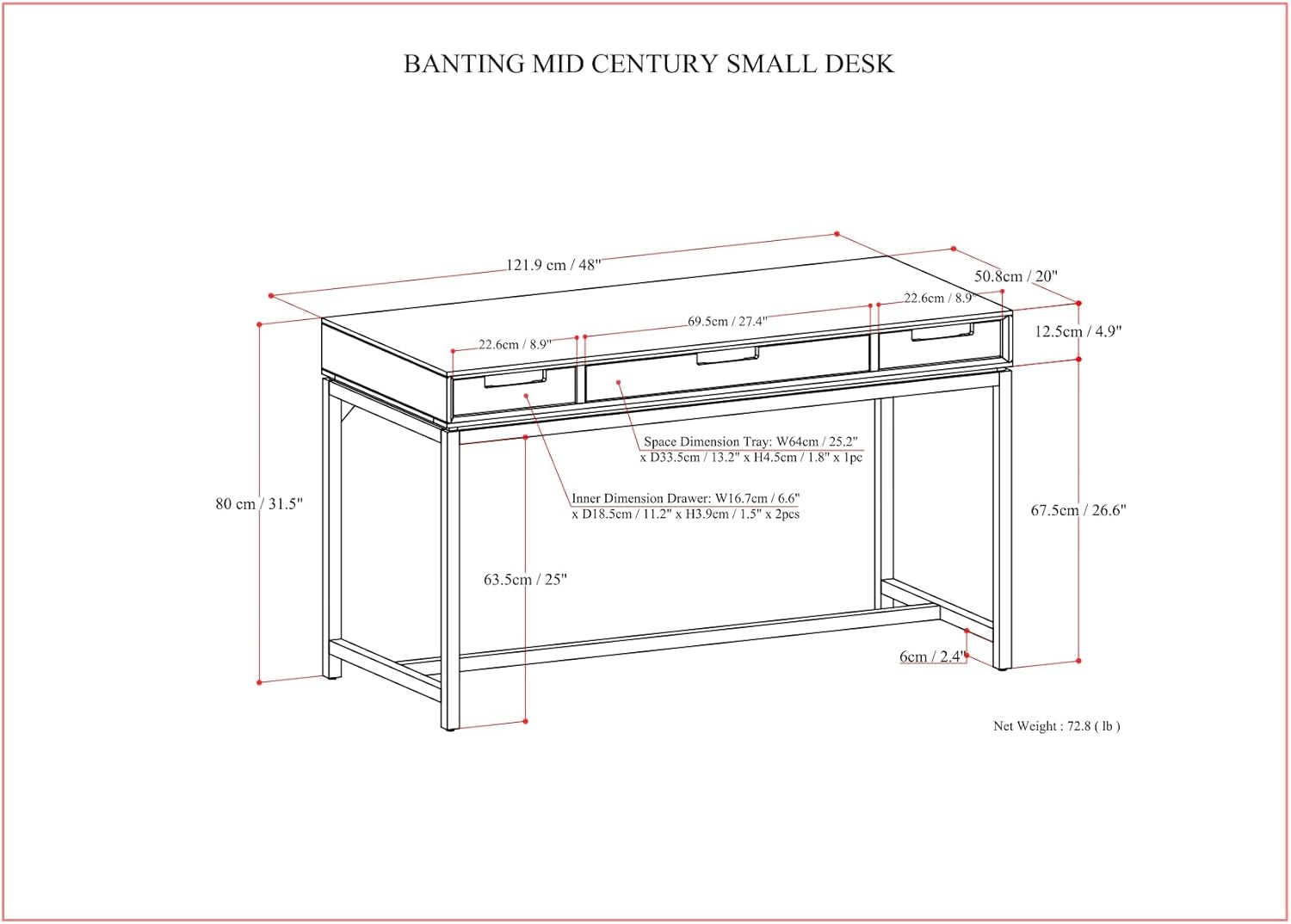 BANTING MID CENTURY SMALL DESK

121.9 cm / 48"

50.8cm / 20"

22.6cm / 8.9"

69.5cm / 27.4"

22.6cm / 8.9"

12.5cm / 4.9"

Space Dimension Tray: W64cm / 25.2" x D33.5cm / 13.2" x H4.5cm / 1.8" x 1pc

Inner Dimension Drawer: W16.7cm / 6.6" x D18.5cm / 11.2" x H3.9cm / 1.5" x 2pcs

80 cm / 31.5"

67.5cm / 26.6"

63.5cm / 25"

6cm / 2.4"

Net Weight : 72.8 ( lb )