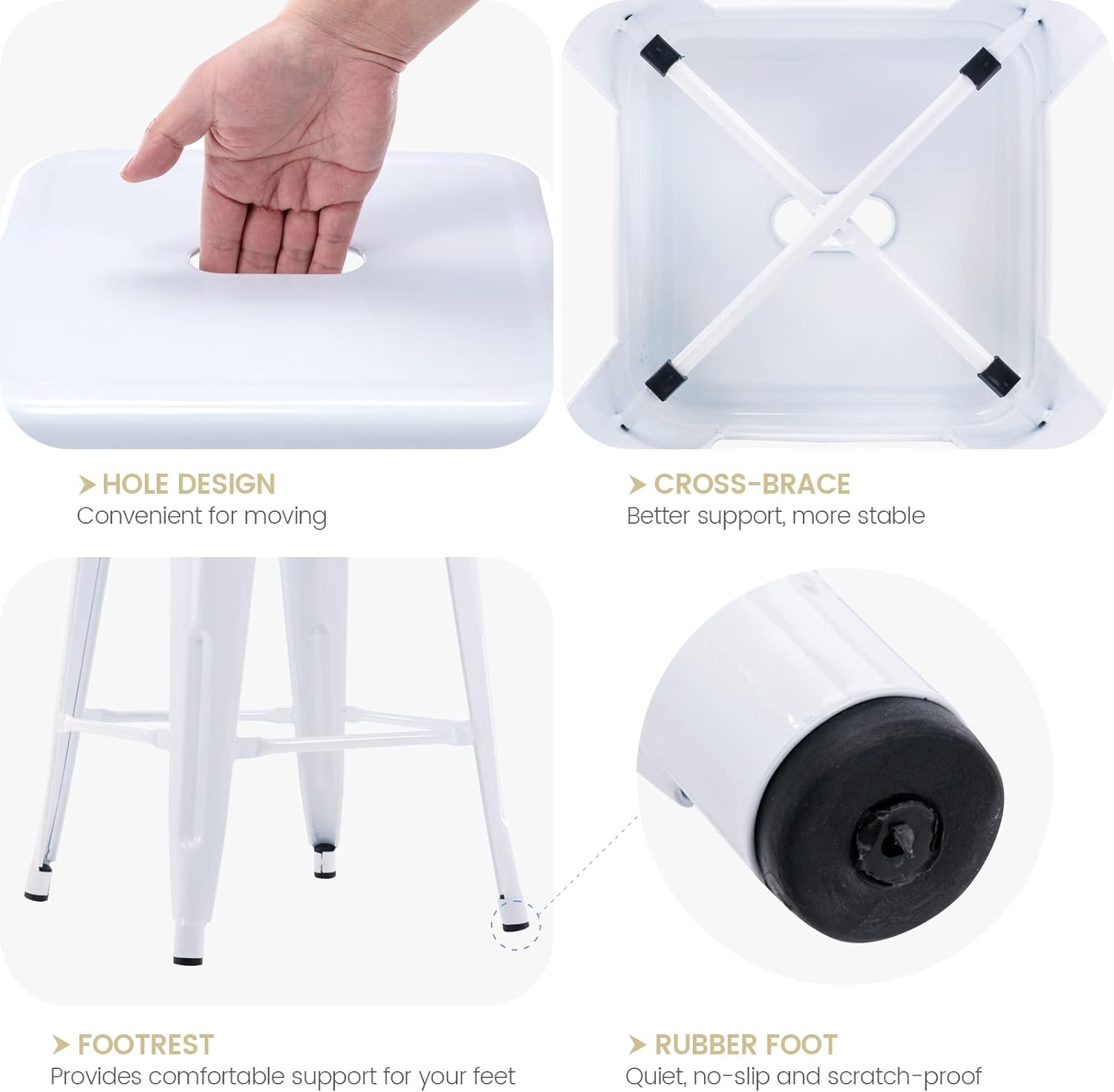 HOLE DESIGN
Convenient for moving

CROSS-BRACE
Better support, more stable

FOOTREST
Provides comfortable support for your feet

RUBBER FOOT
Quiet, no-slip and scratch-proof