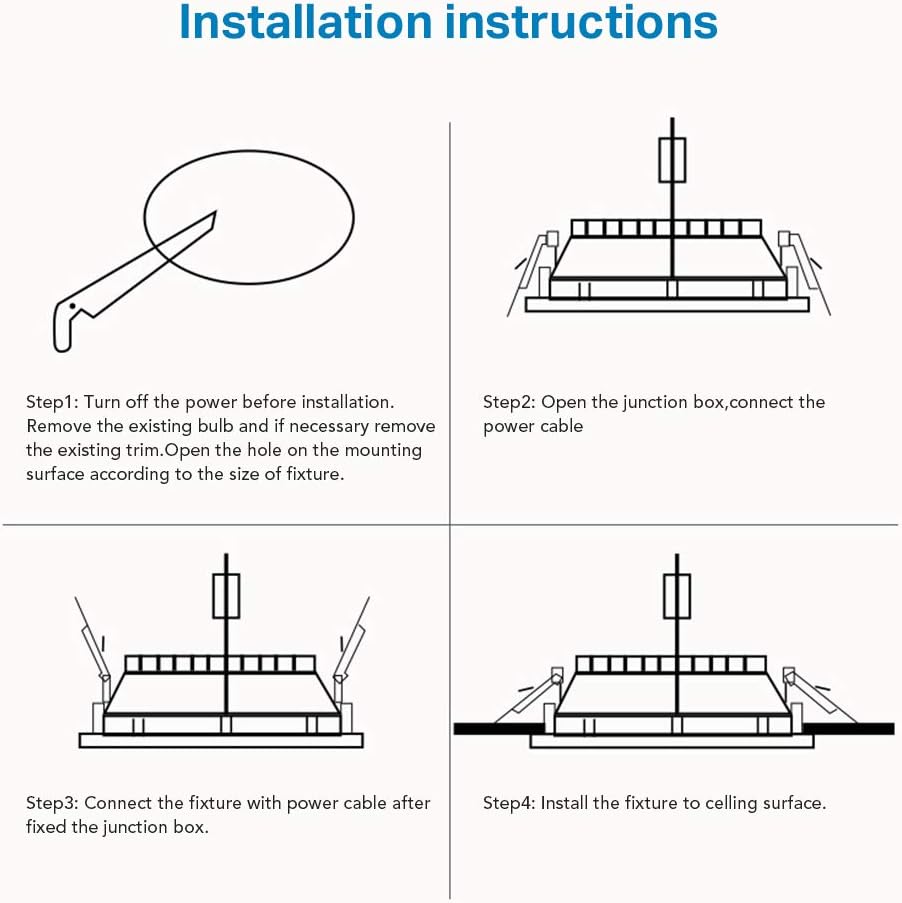 Installation instructions

Step1: Turn off the power before installation. Remove the existing bulb and if necessary remove the existing trim.Open the hole on the mounting surface according to the size of fixture.

Step2: Open the junction box,connect the power cable

Step3: Connect the fixture with power cable after fixed the junction box.

Step4: Install the fixture to celling surface.