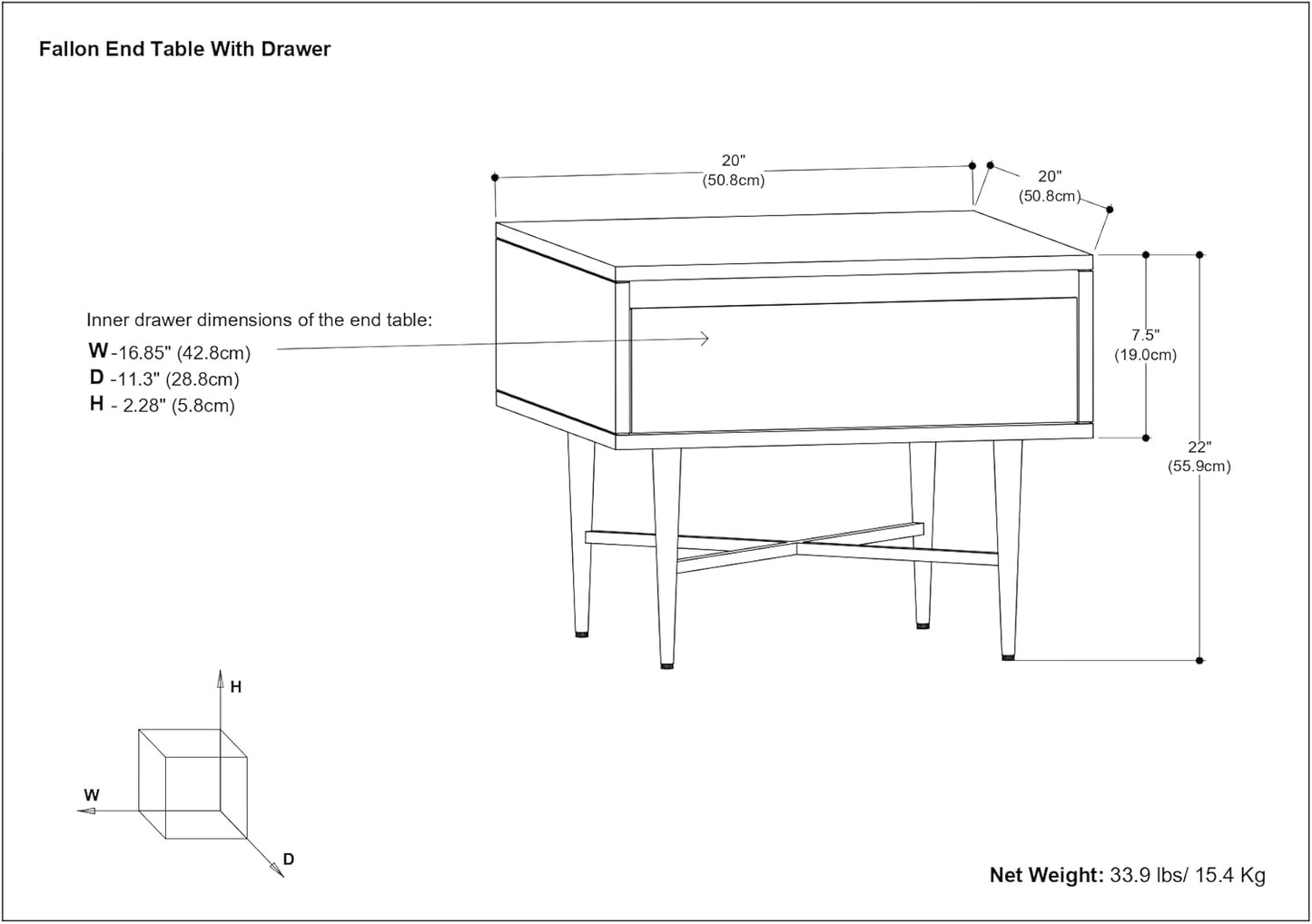 Fallon End Table With Drawer

20"
(50.8cm)

20"
(50.8cm)

Inner drawer dimensions of the end table:
W -16.85" (42.8cm)
D -11.3" (28.8cm)
H - 2.28" (5.8cm)

7.5"
(19.0cm)

22"
(55.9cm)

H
W
D

Net Weight: 33.9 lbs/ 15.4 Kg