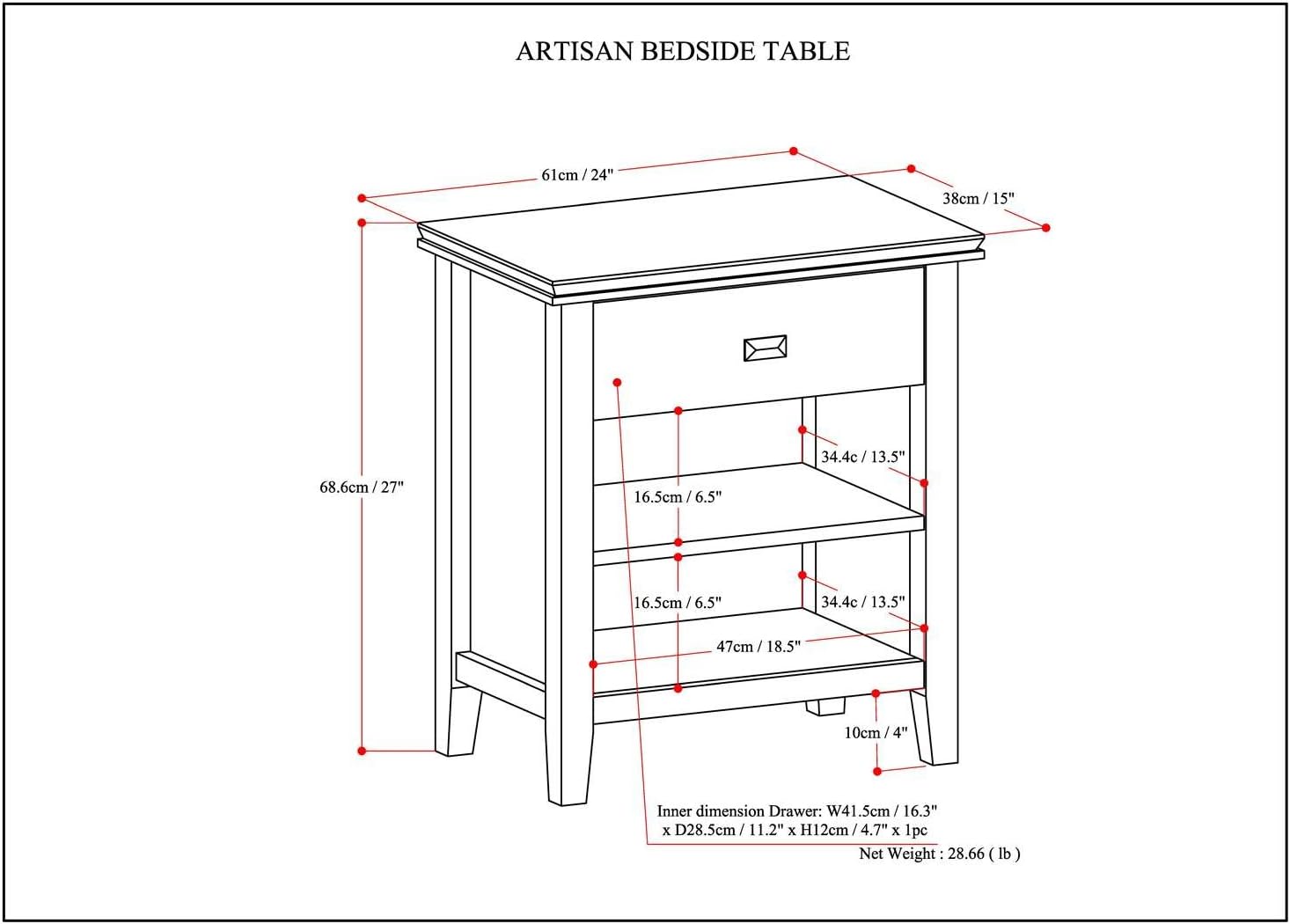 ARTISAN BEDSIDE TABLE

61cm / 24"

38cm / 15"

68.6cm / 27"

34.4c / 13.5"

16.5cm / 6.5"

16.5cm / 6.5"

34.4c / 13.5"

47cm / 18.5"

10cm / 4"

Inner dimension Drawer: W41.5cm / 16.3" x D28.5cm / 11.2" x H12cm / 4.7" x 1pc

Net Weight : 28.66 ( lb )