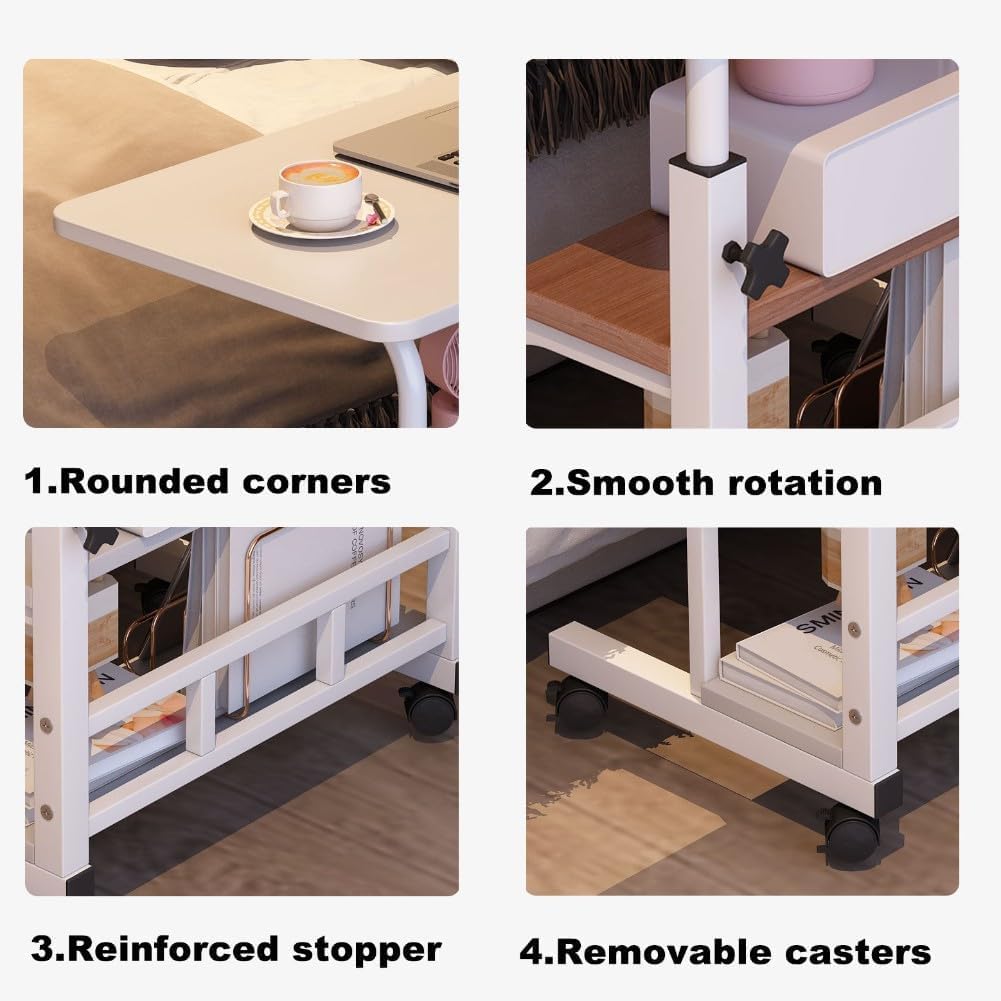 1.Rounded corners

2.Smooth rotation

3.Reinforced stopper

4.Removable casters