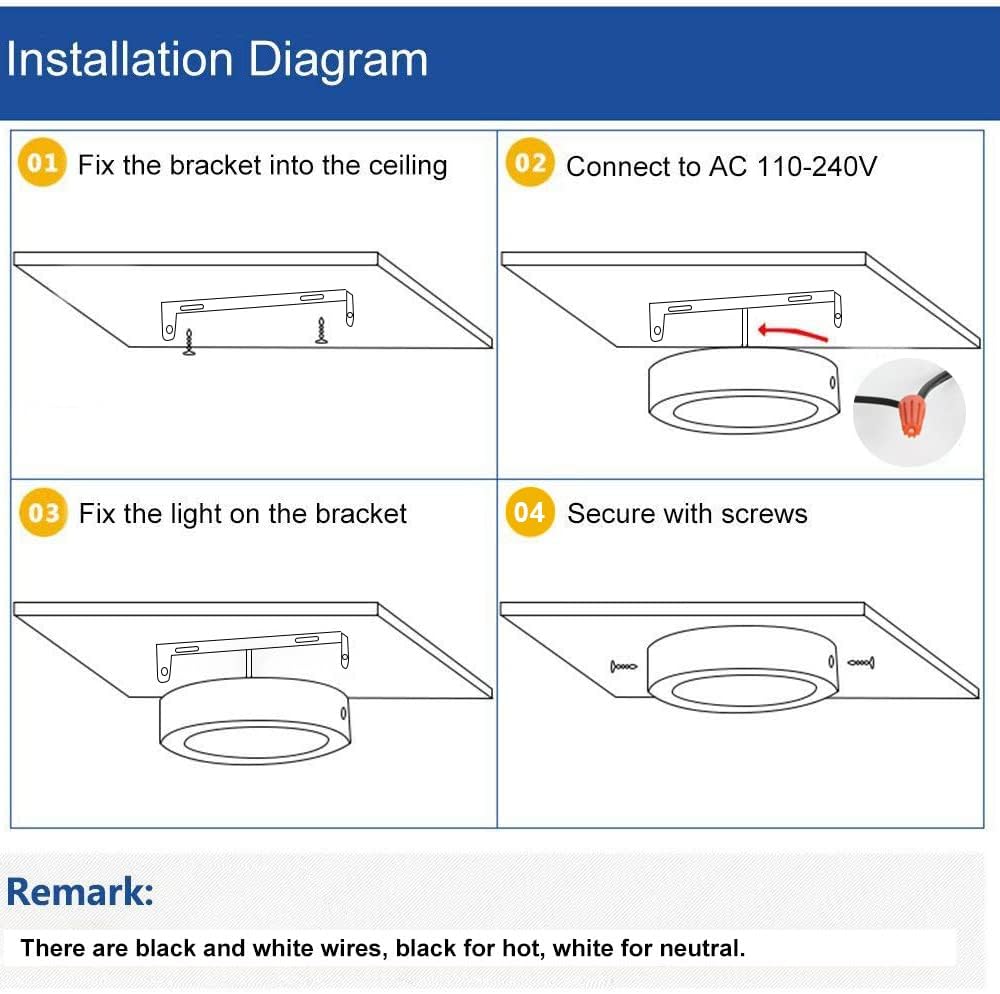 Installation Diagram

01 Fix the bracket into the ceiling

02 Connect to AC 110-240V

03 Fix the light on the bracket

04 Secure with screws

Remark:

There are black and white wires, black for hot, white for neutral.