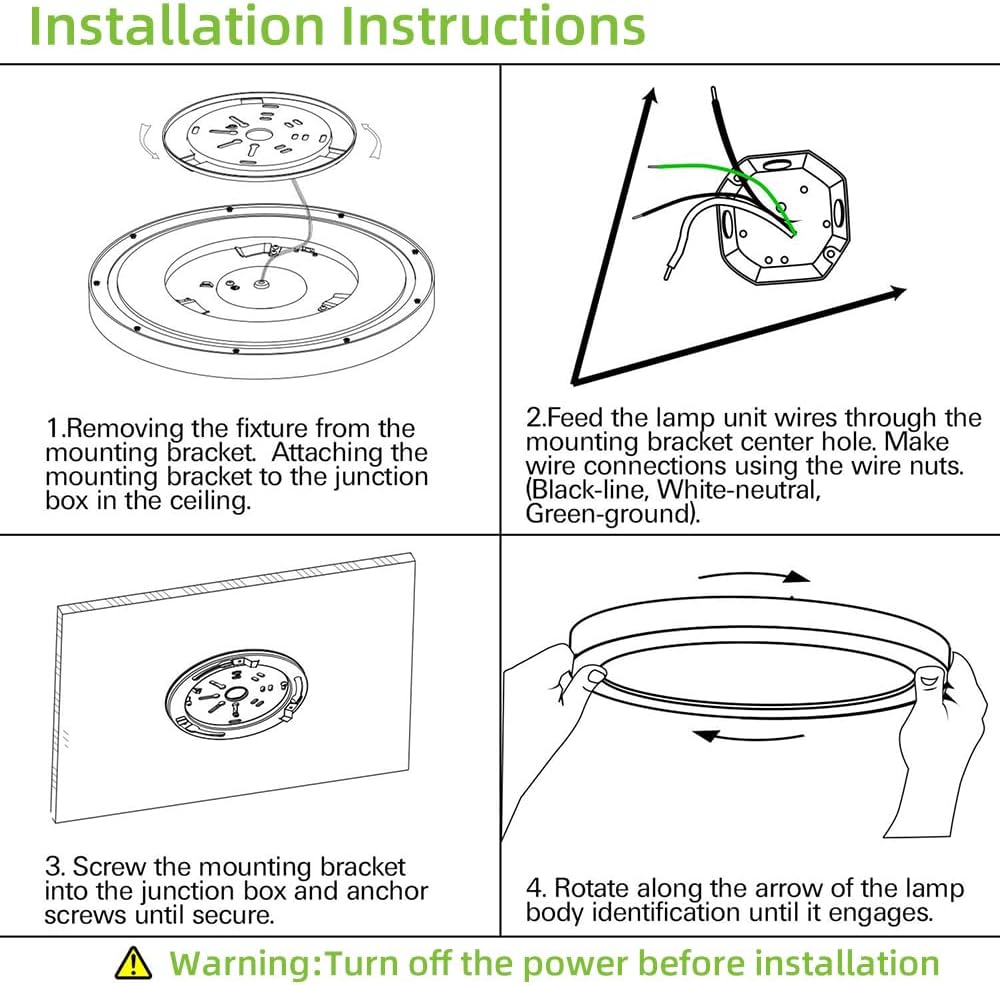 Installation Instructions

1.Removing the fixture from the mounting bracket. Attaching the mounting bracket to the junction box in the ceiling.

2.Feed the lamp unit wires through the mounting bracket center hole. Make wire connections using the wire nuts. (Black-line, White-neutral, Green-ground).

3. Screw the mounting bracket into the junction box and anchor screws until secure.

4. Rotate along the arrow of the lamp body identification until it engages.

Warning:Turn off the power before installation