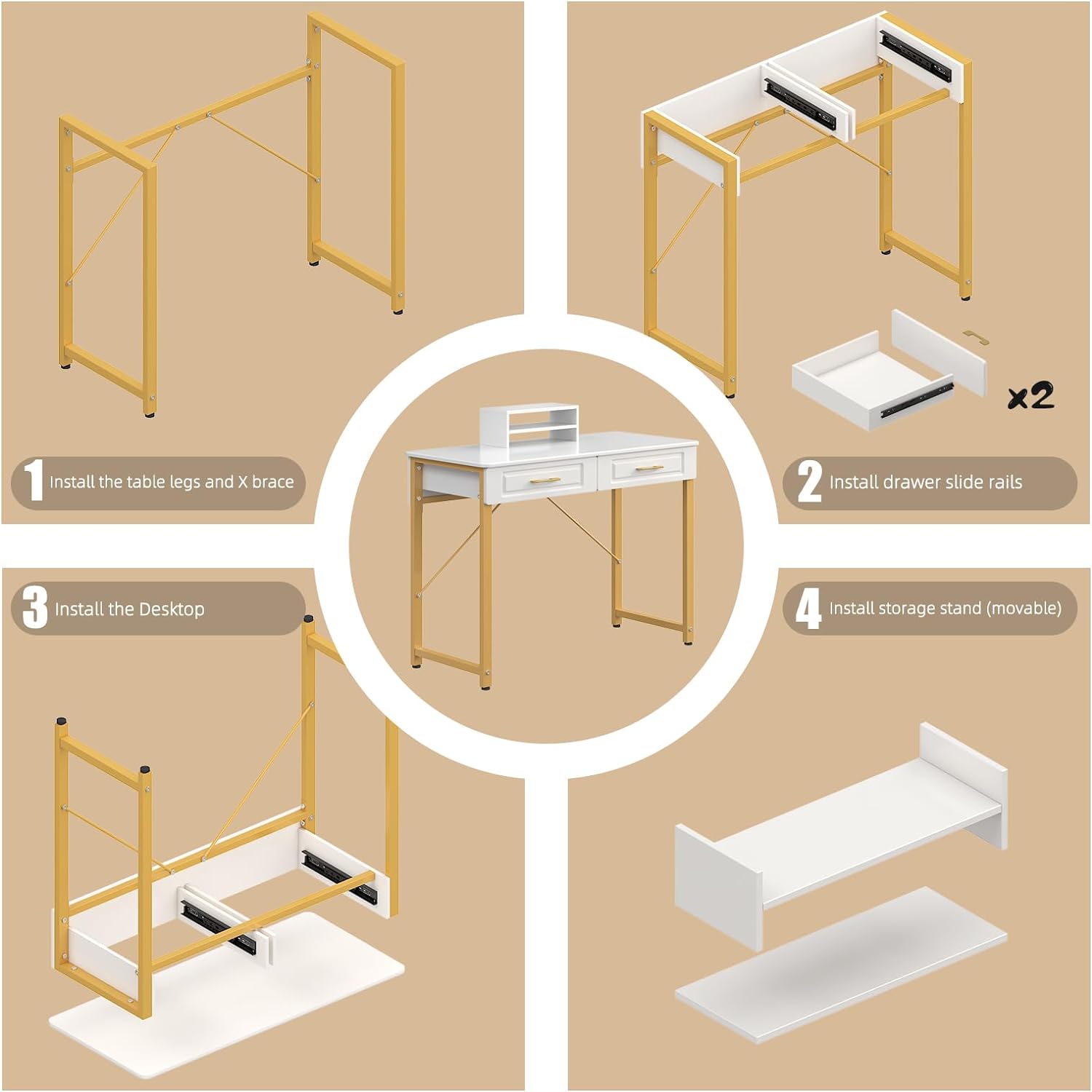 1 Install the table legs and X brace

x2

2 Install drawer slide rails

3 Install the Desktop

4 Install storage stand (movable)