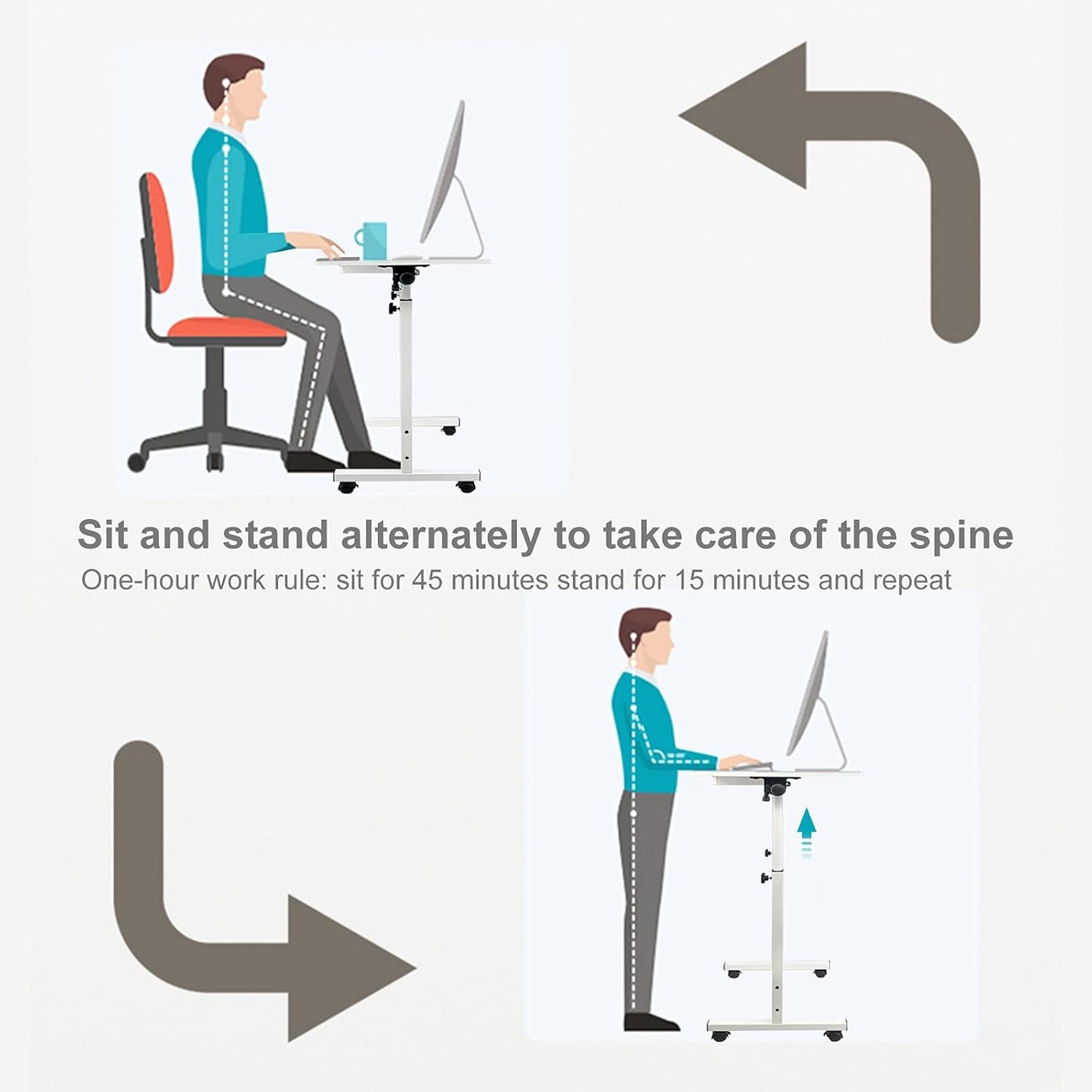 Sit and stand alternately to take care of the spine

One-hour work rule: sit for 45 minutes stand for 15 minutes and repeat