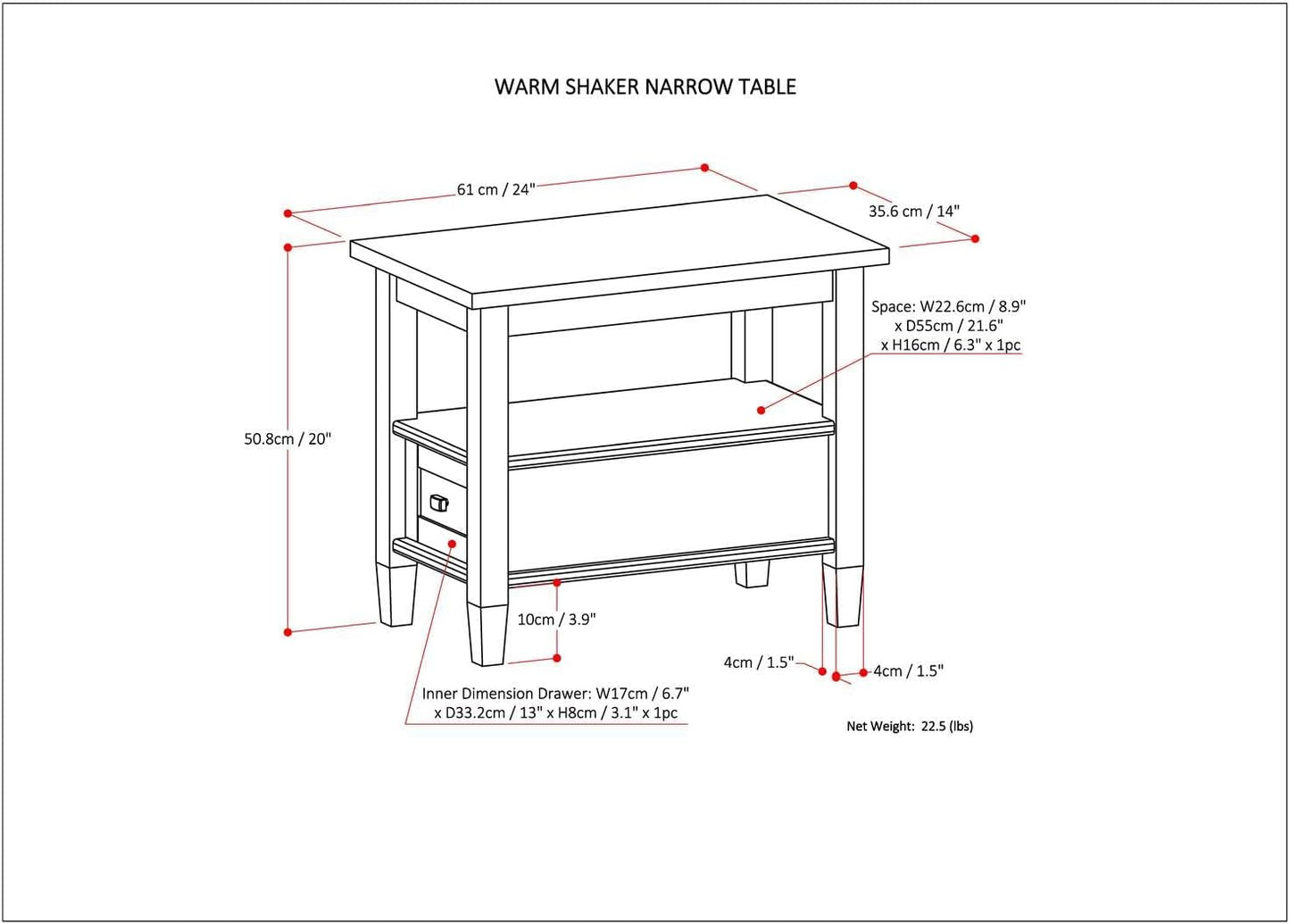 WARM SHAKER NARROW TABLE

61 cm / 24"

35.6 cm / 14"

Space: W22.6cm / 8.9" x D55cm / 21.6" x H16cm / 6.3" x 1pc

50.8cm / 20"

10cm / 3.9"

4cm / 1.5"

4cm / 1.5"

Inner Dimension Drawer: W17cm / 6.7" x D33.2cm / 13" x H8cm / 3.1" x 1pc

Net Weight: 22.5 (lbs)