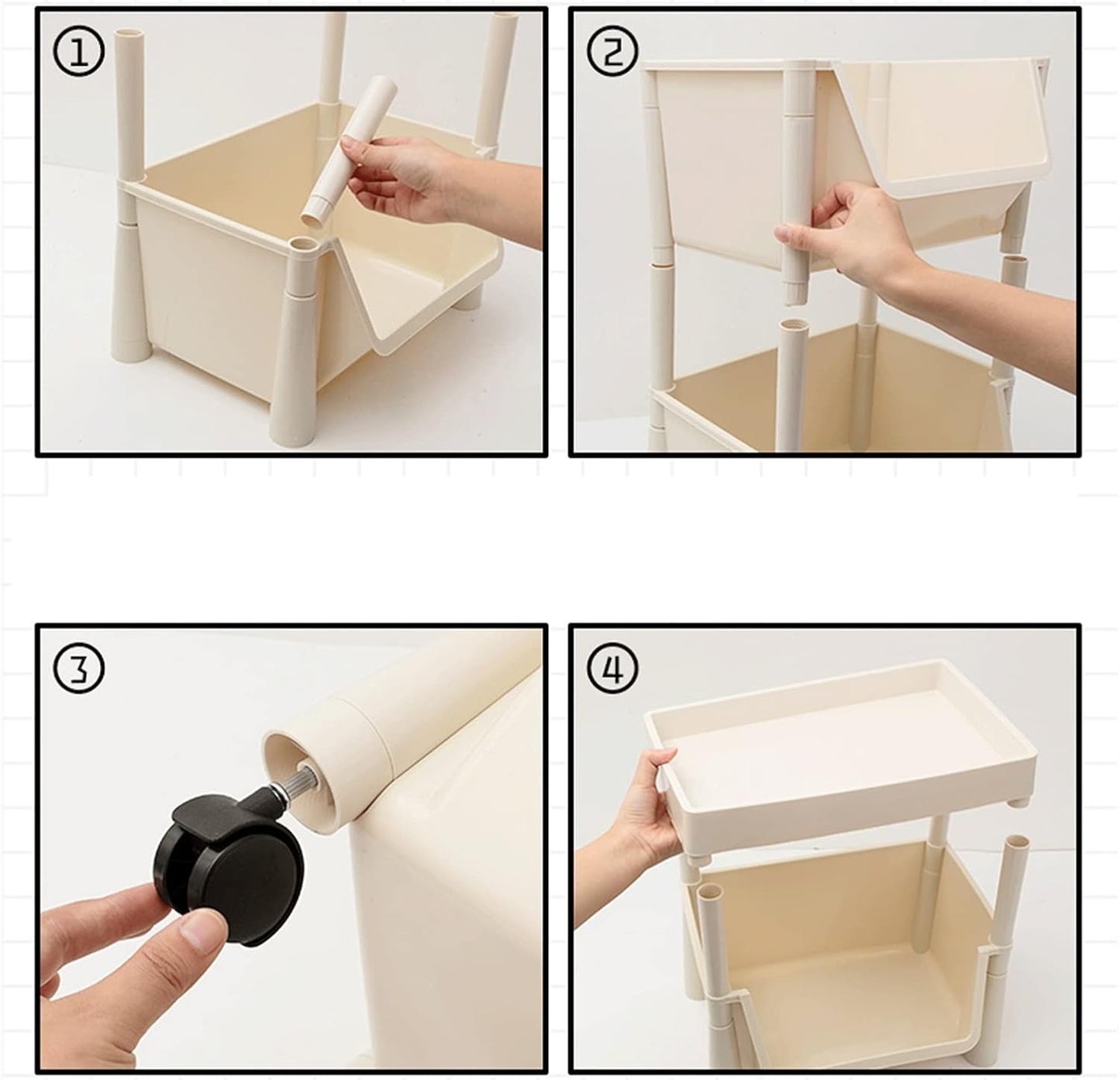 ①

②

③

④