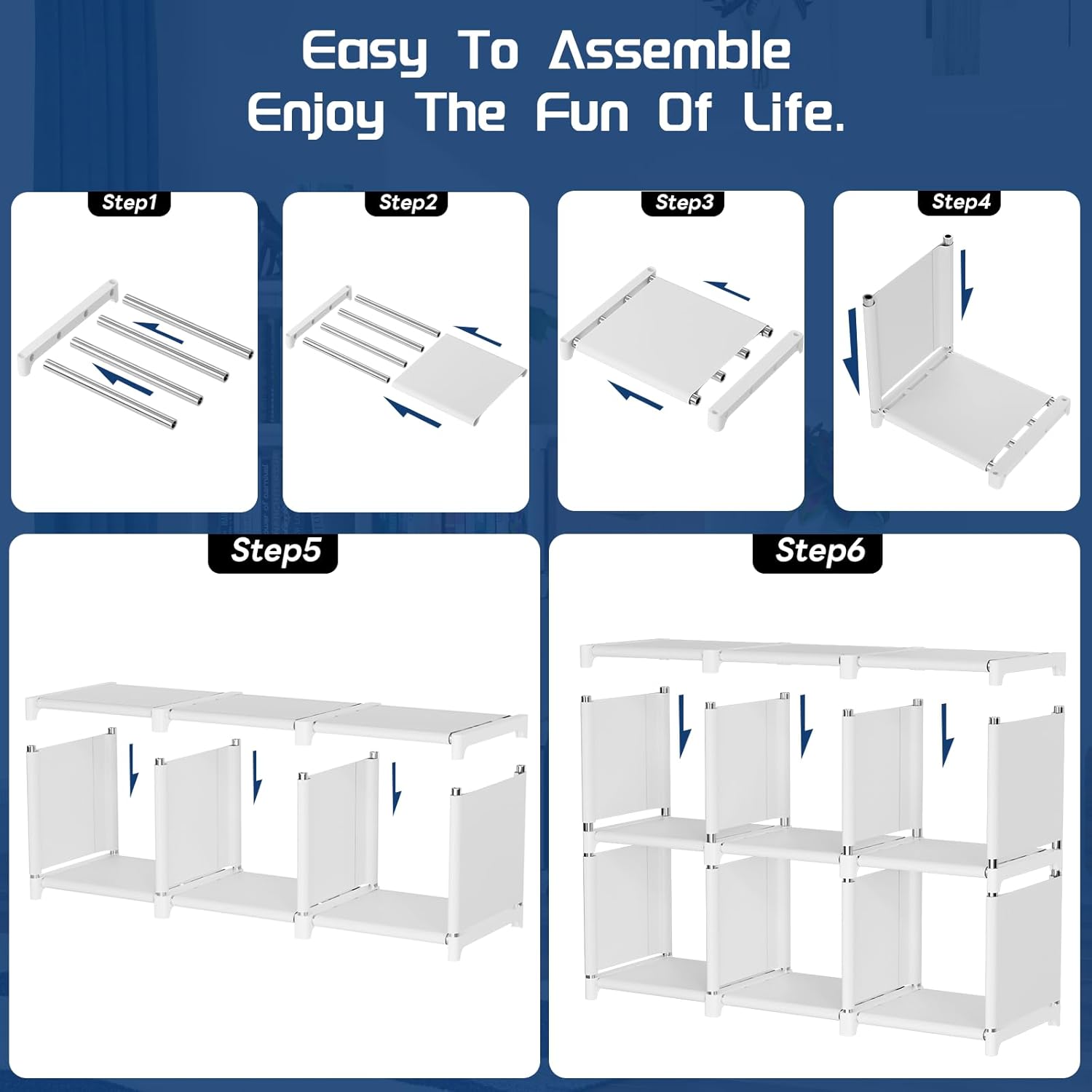 Easy To Assemble
Enjoy The Fun Of Life.

Step1

Step2

Step3

Step4

Step5

Step6