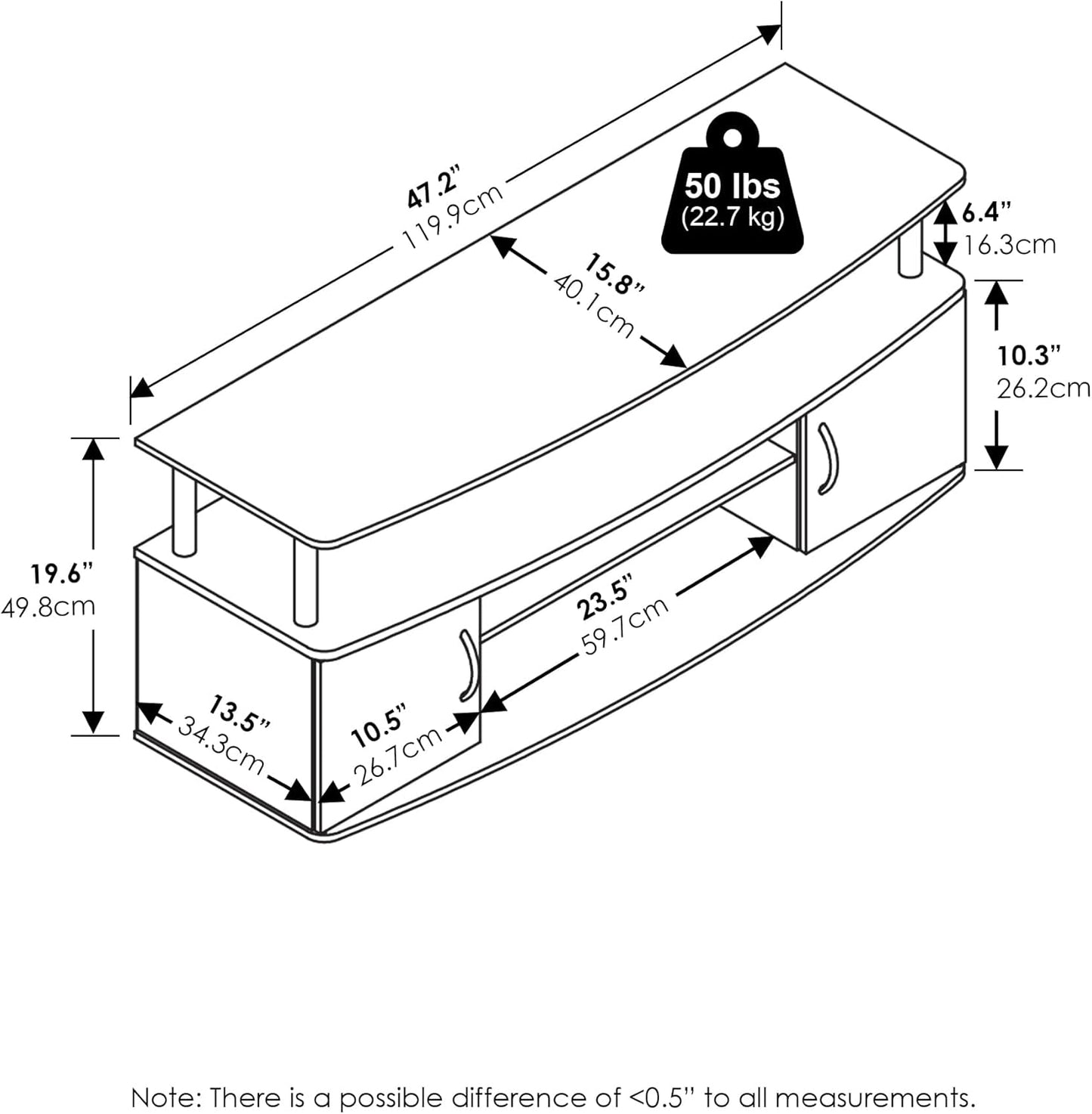 47.2"
119.9cm

50 lbs
(22.7 kg)

6.4"
16.3cm

15.8"
40.1cm

10.3"
26.2cm

19.6"
49.8cm

23.5"
59.7cm

13.5"
34.3cm

10.5"
26.7cm

Note: There is a possible difference of <0.5" to all measurements.