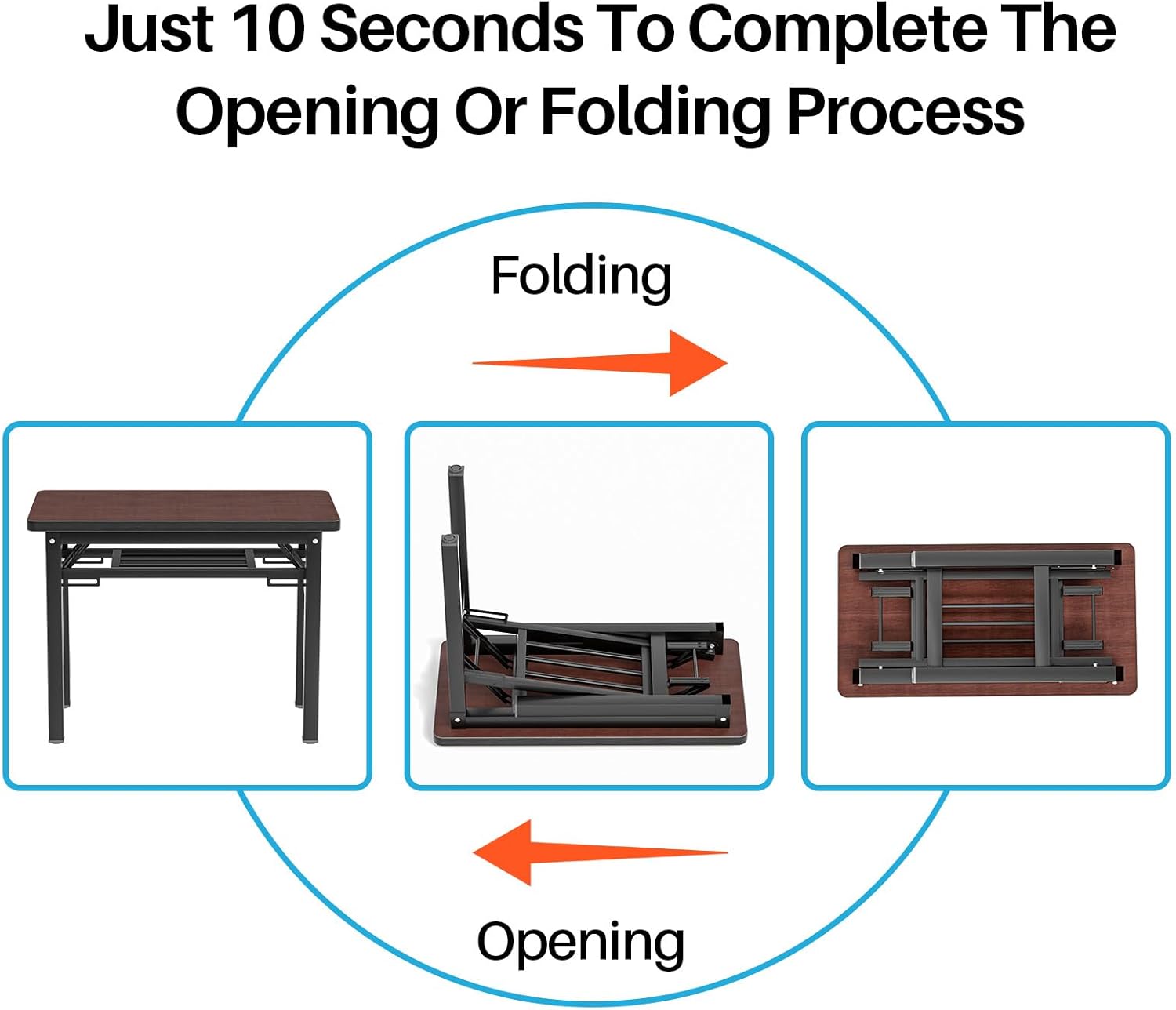 Just 10 Seconds To Complete The Opening Or Folding Process

Folding

Opening