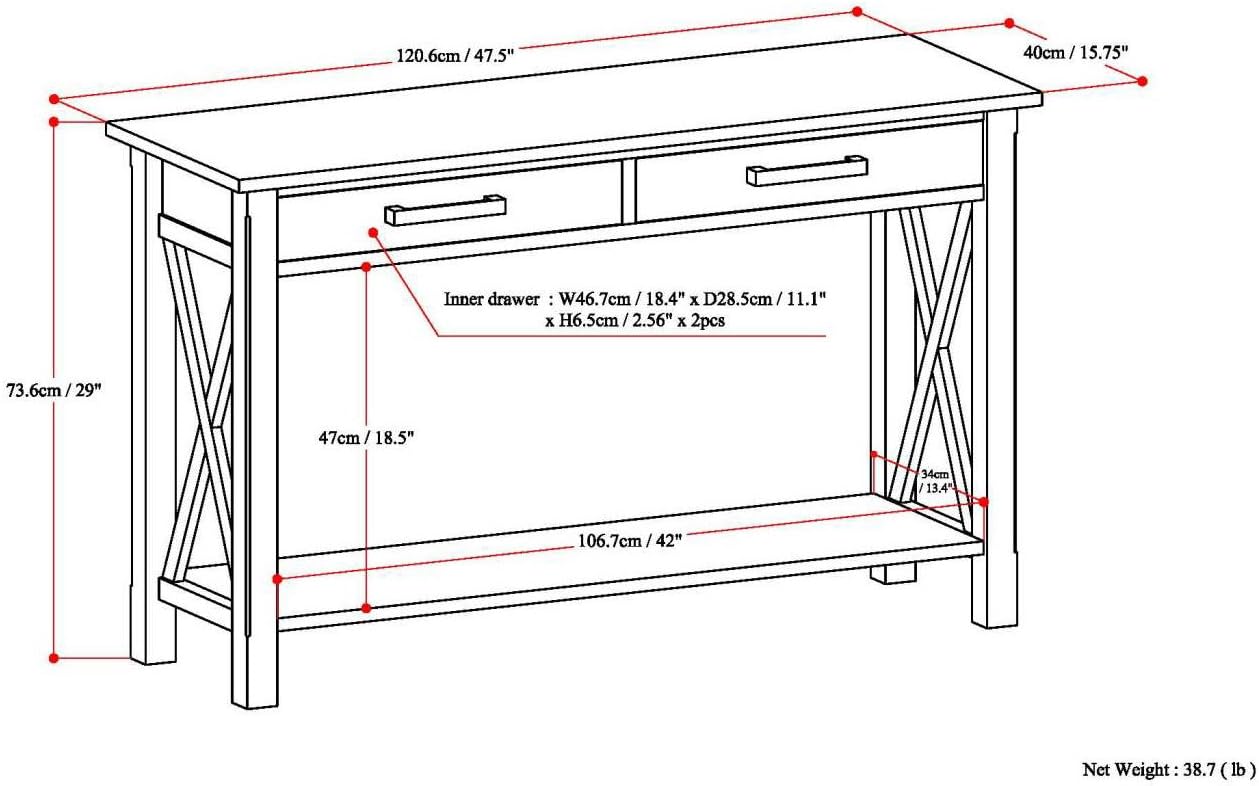 120.6cm / 47.5"

40cm / 15.75"

73.6cm / 29"

Inner drawer : W46.7cm / 18.4" x D28.5cm / 11.1" x H6.5cm / 2.56" x 2pcs

47cm / 18.5"

34cm / 13.4"

106.7cm / 42"

Net Weight : 38.7 ( lb )