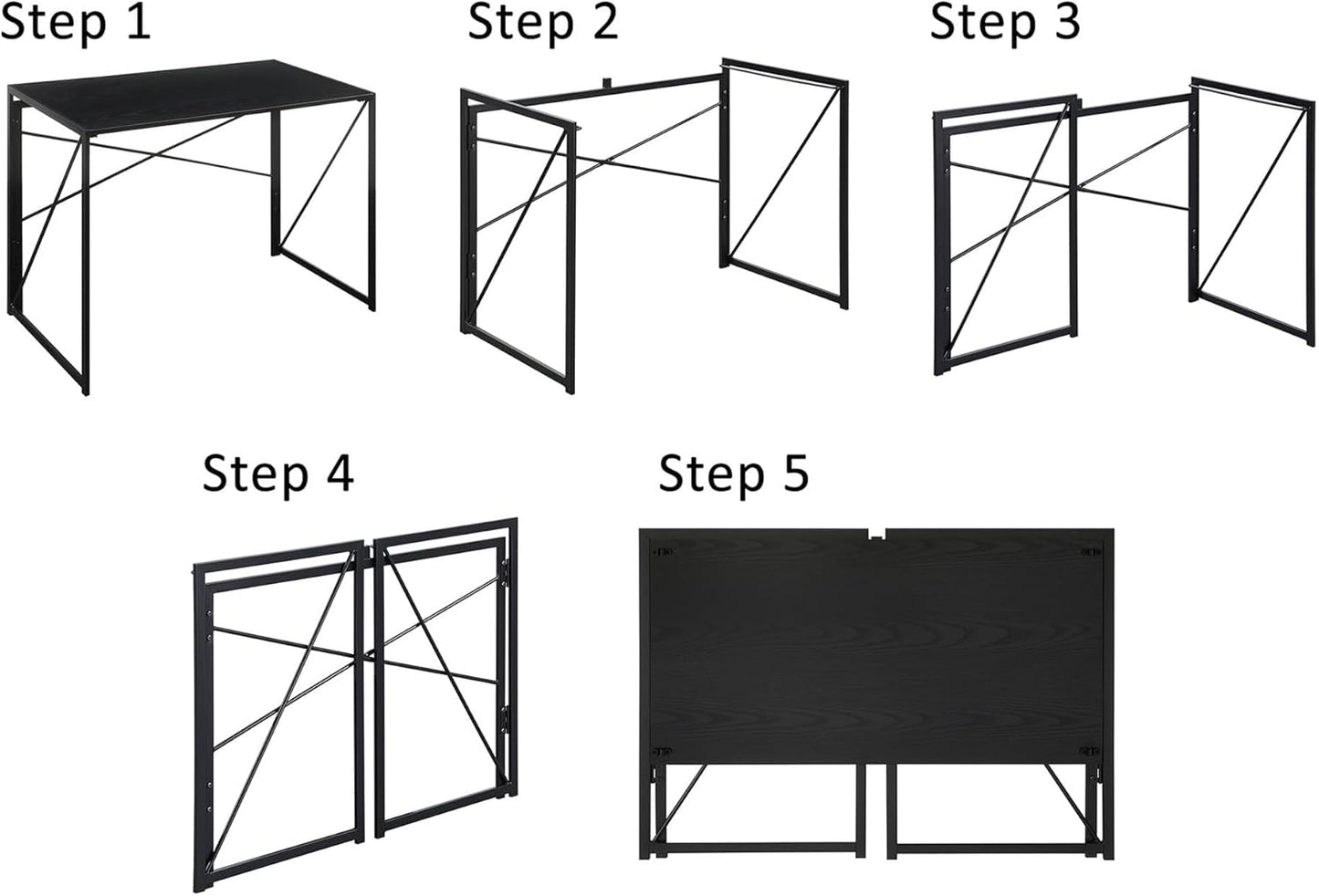 Step 1

Step 2

Step 3

Step 4

Step 5