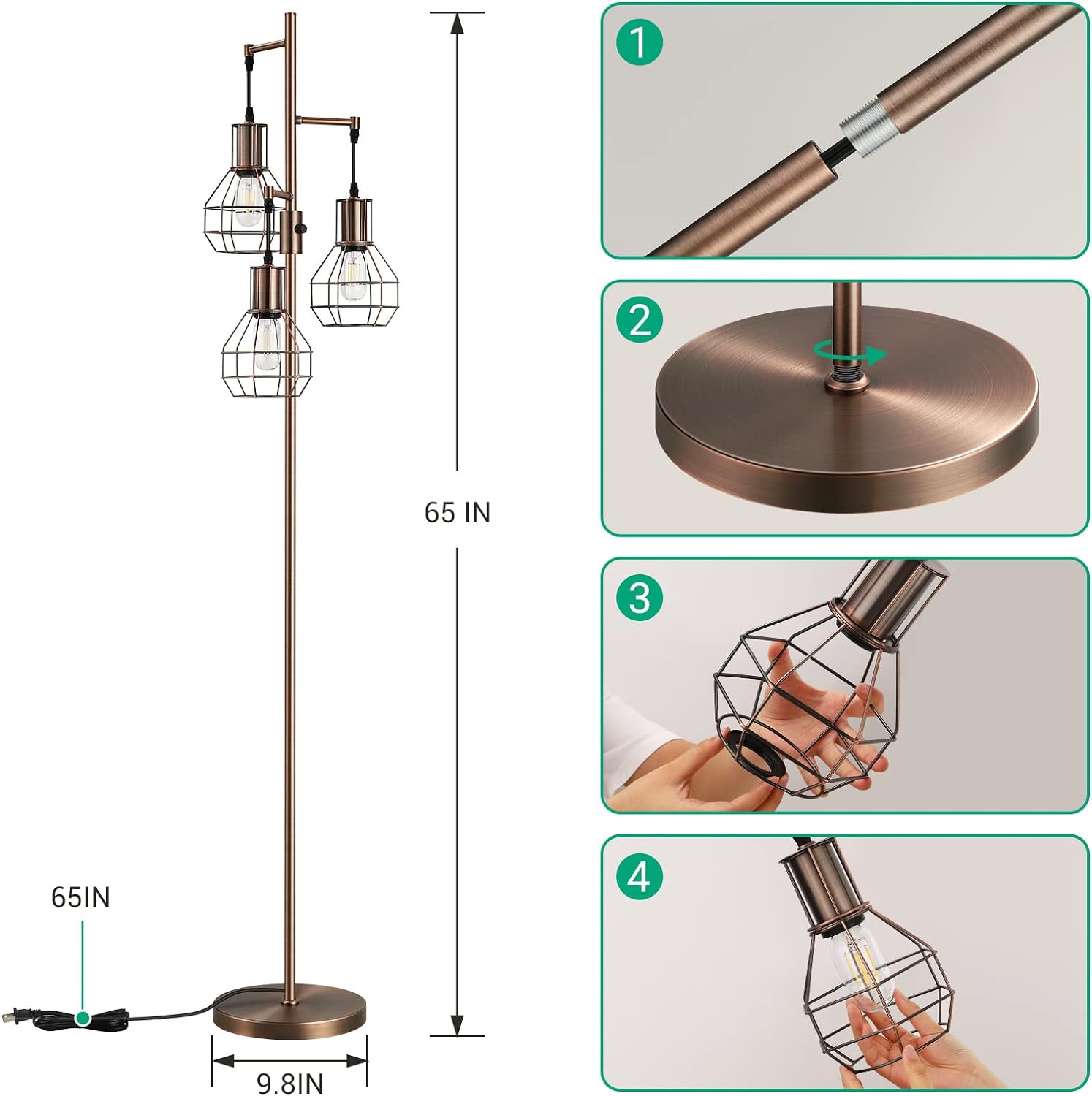 65 IN

65IN

9.8IN

1

2

3

4